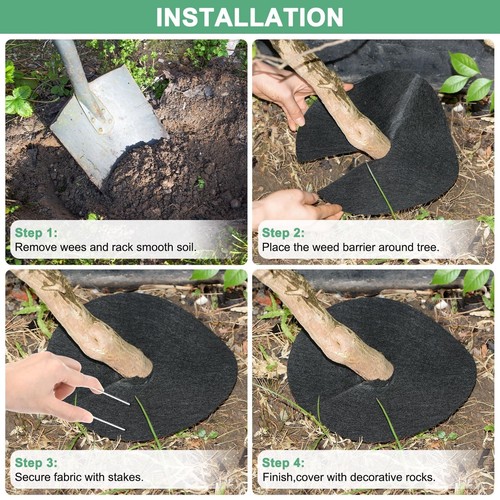 INSTALLATION

Step 1:
Remove wees and rack smooth soil.

Step 2:
Place the weed barrier around tree.

Step 3:
Secure fabric with stakes.

Step 4:
Finish,cover with decorative rocks.