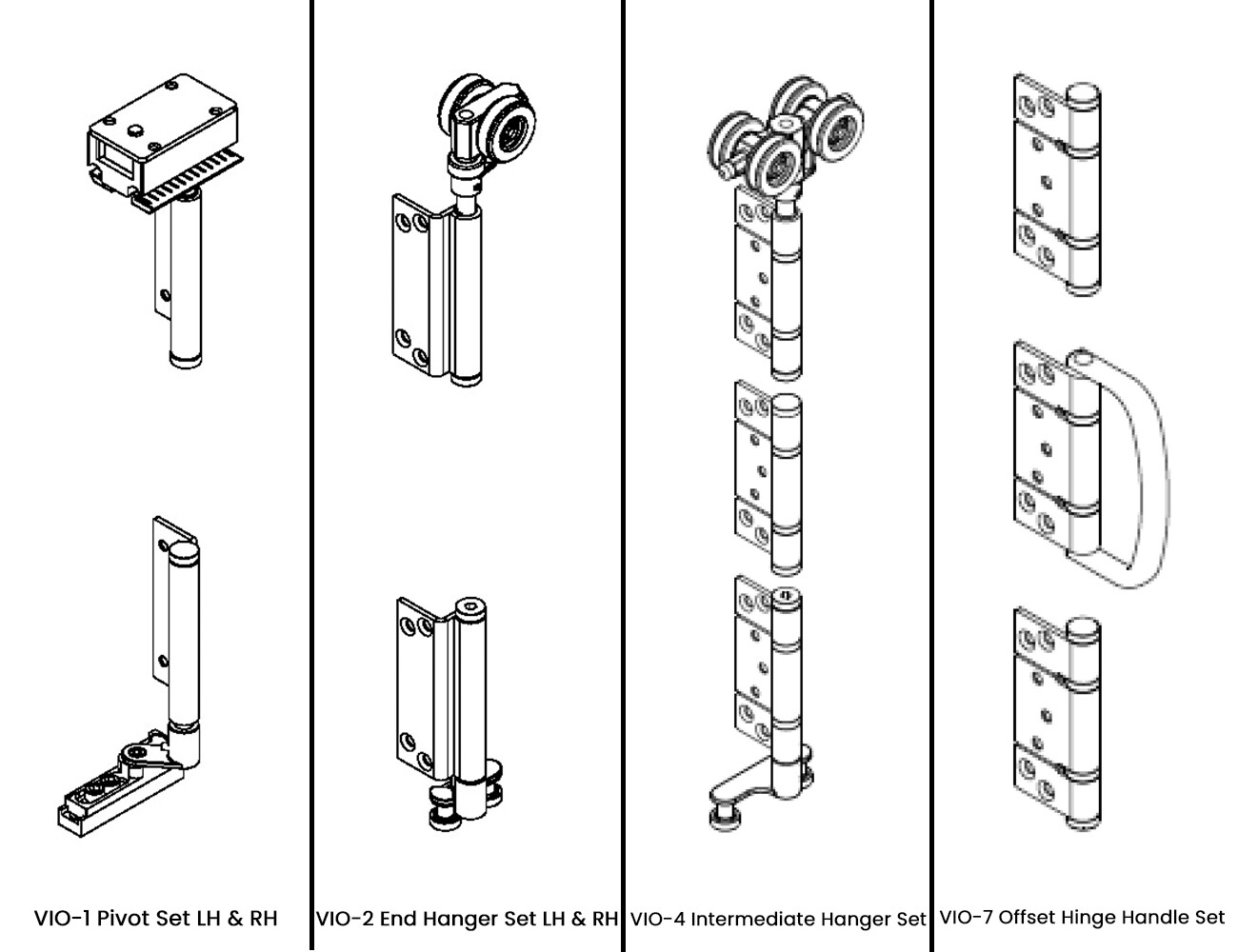 VIO-1 Pivot Set LH & RH

VIO-2 End Hanger Set LH & RH

VIO-4 Intermediate Hanger Set

VIO-7 Offset Hinge Handle Set