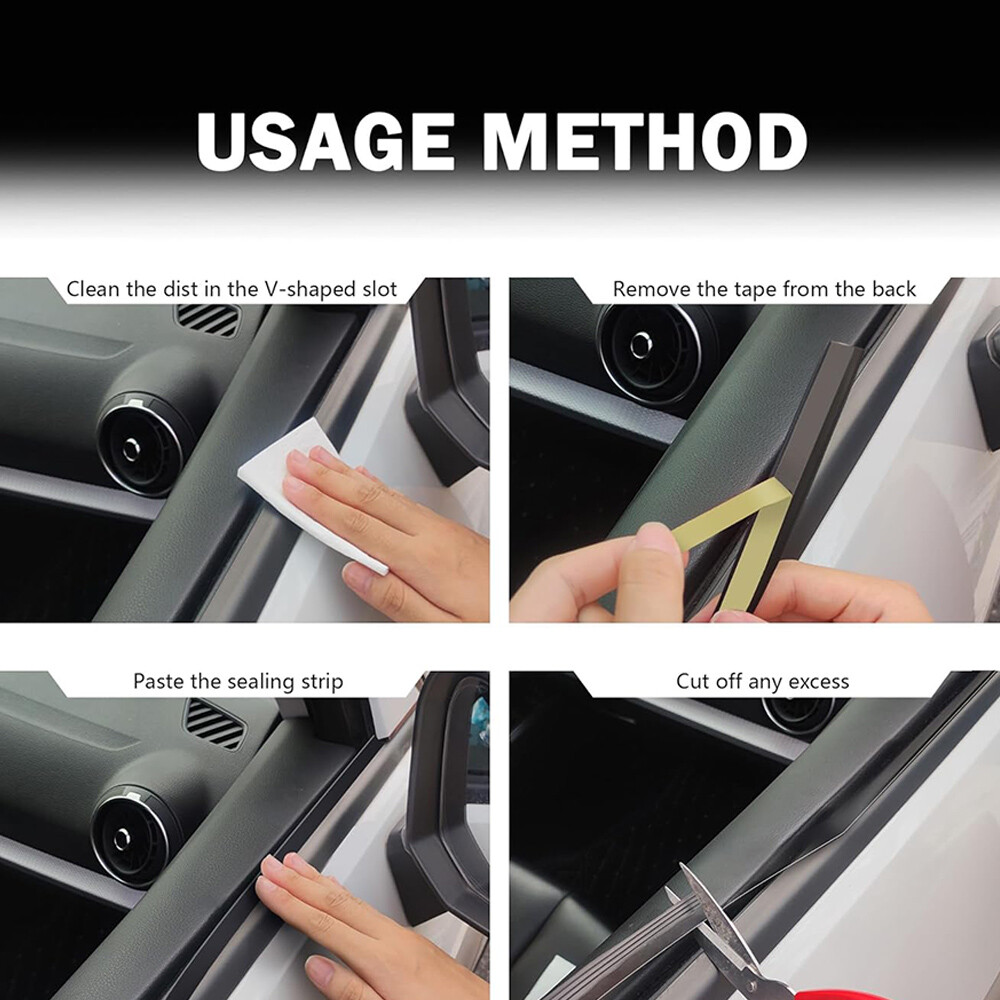 USAGE METHOD

Clean the dist in the V-shaped slot

Remove the tape from the back

Paste the sealing strip

Cut off any excess