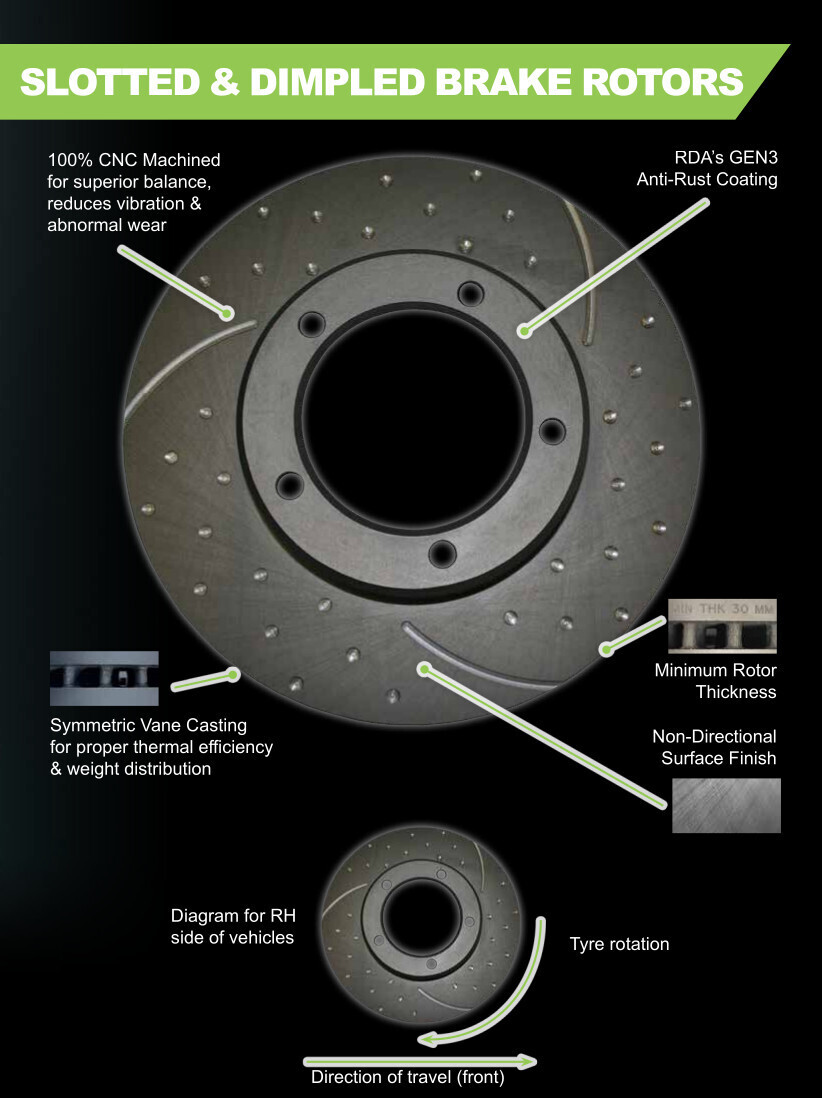 SLOTTED & DIMPLED BRAKE ROTORS

100% CNC Machined for superior balance, reduces vibration & abnormal wear

RDA's GEN3 Anti-Rust Coating

MIN THK 30 MM

Minimum Rotor Thickness

Symmetric Vane Casting for proper thermal efficiency & weight distribution

Non-Directional Surface Finish

Diagram for RH side of vehicles

Tyre rotation

Direction of travel (front)