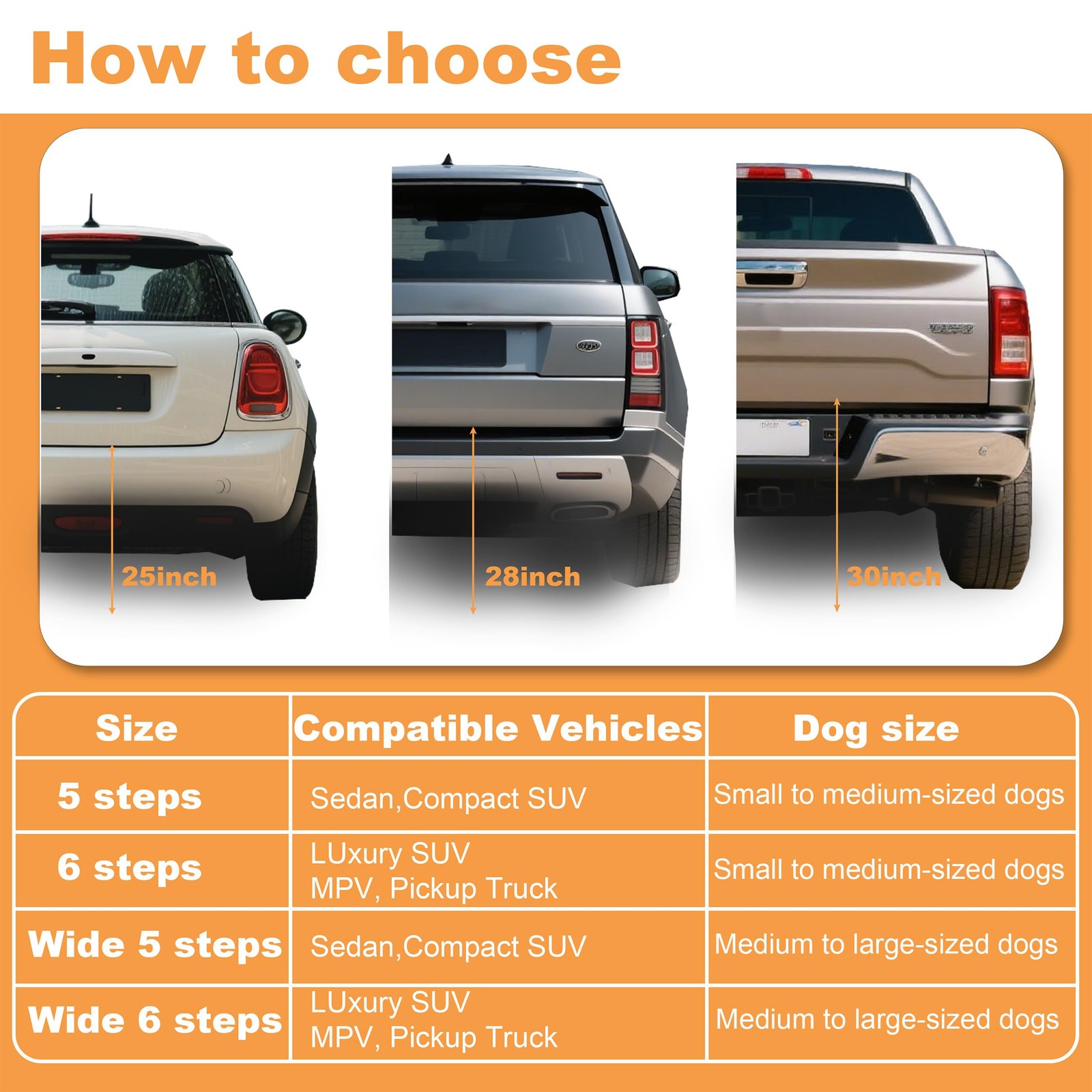 How to choose

25inch

28inch

30inch

| Size | Compatible Vehicles | Dog size |
|---|---|---|
| 5 steps | Sedan,Compact SUV | Small to medium-sized dogs |
| 6 steps | LUxury SUV MPV, Pickup Truck | Small to medium-sized dogs |
| Wide 5 steps | Sedan,Compact SUV | Medium to large-sized dogs |
| Wide 6 steps | LUxury SUV MPV, Pickup Truck | Medium to large-sized dogs |