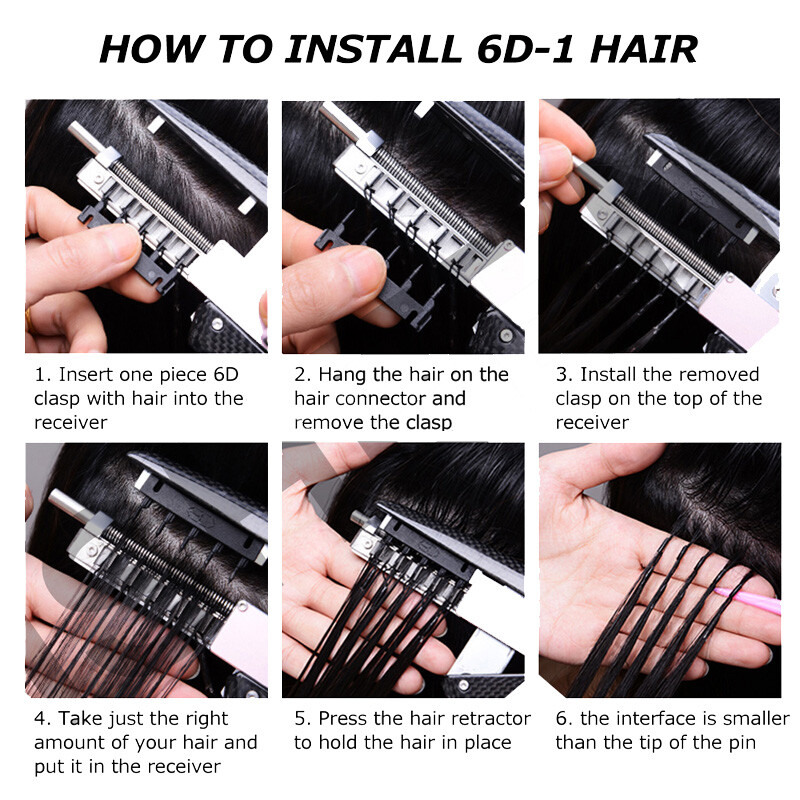 HOW TO INSTALL 6D-1 HAIR

1. Insert one piece 6D clasp with hair into the receiver

2. Hang the hair on the hair connector and remove the clasp

3. Install the removed clasp on the top of the receiver

4. Take just the right amount of your hair and put it in the receiver

5. Press the hair retractor to hold the hair in place

6. the interface is smaller than the tip of the pin