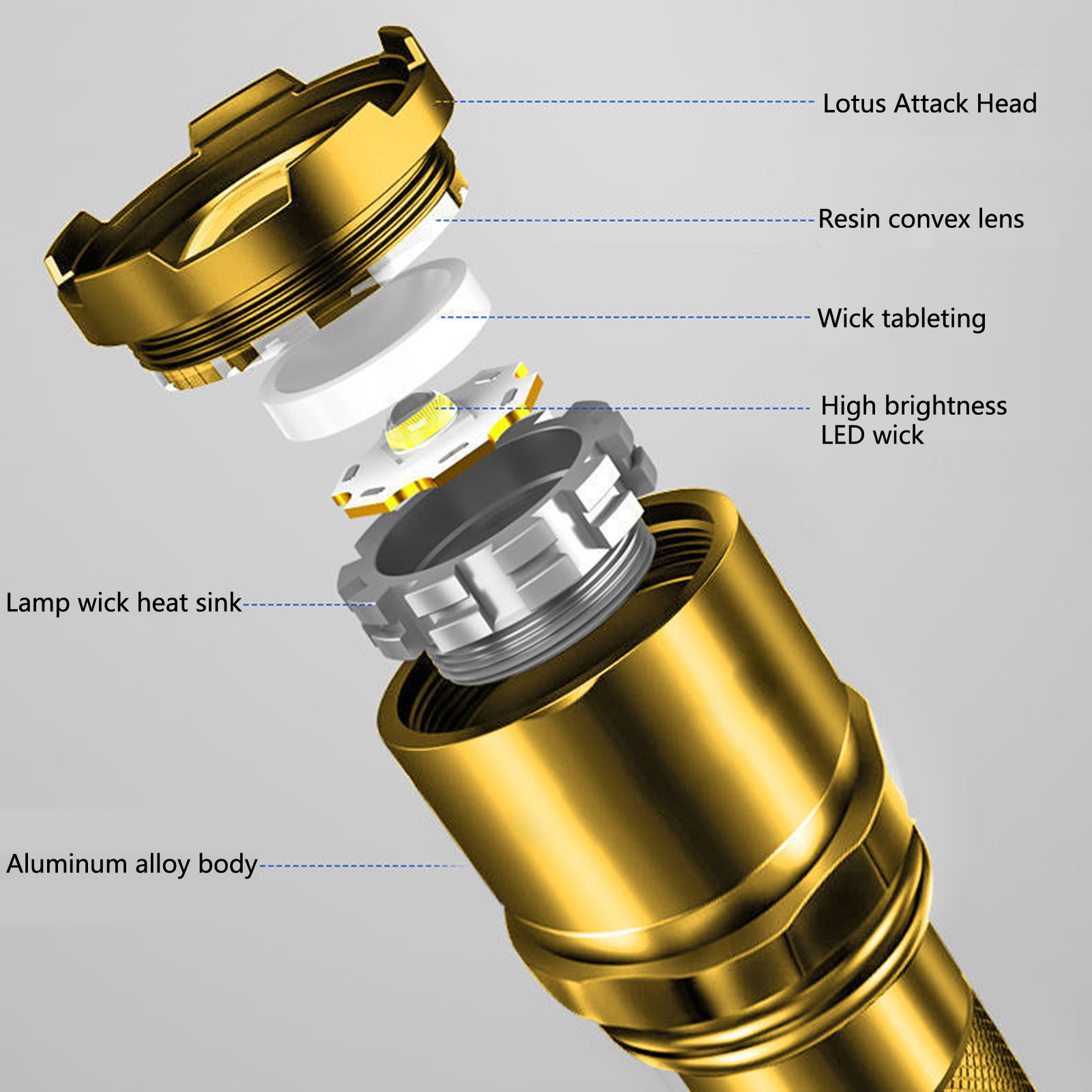 Lotus Attack Head

Resin convex lens

Wick tableting

High brightness LED wick

Lamp wick heat sink

Aluminum alloy body