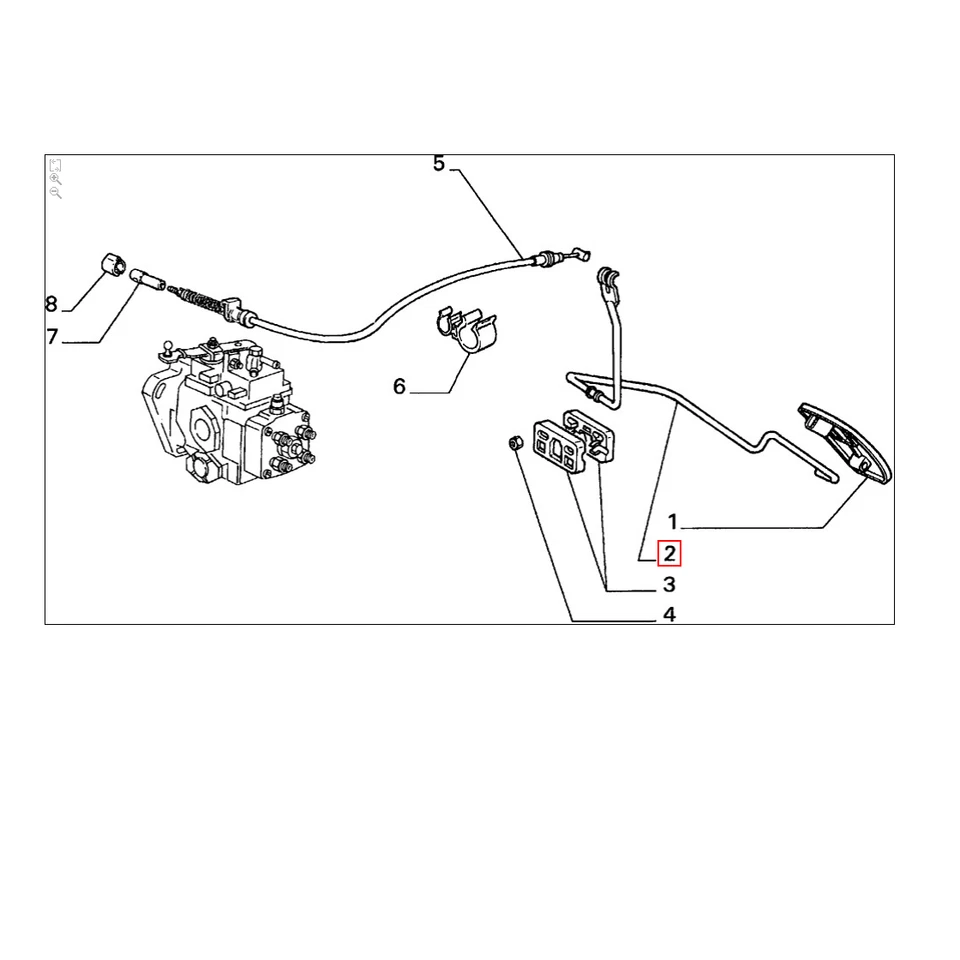 5
8
7
6
1
2
3
4