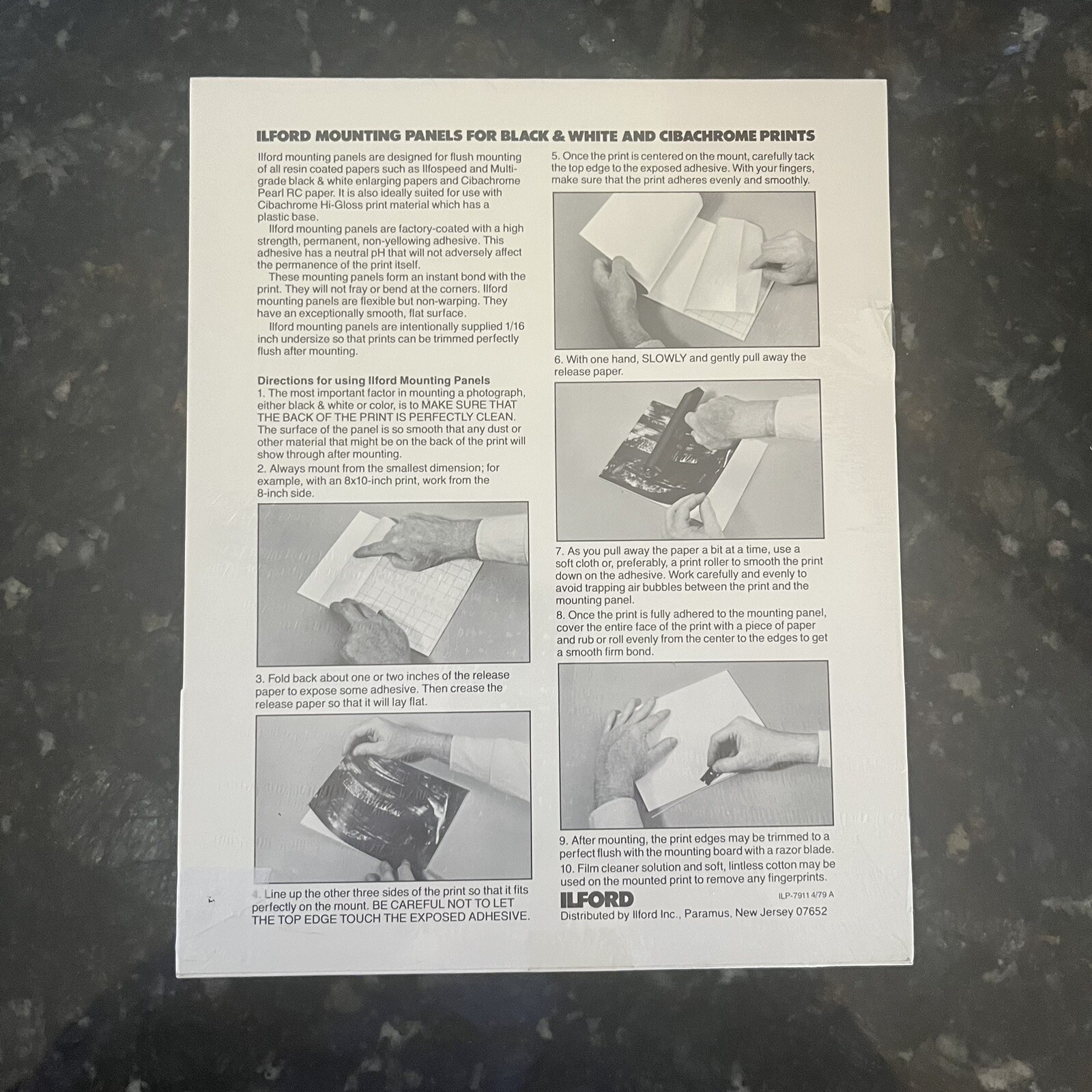 ILFORD MOUNTING PANELS FOR BLACK & WHITE AND CIBACHROME PRINTS

Ilford mounting panels are designed for flush mounting of all resin coated papers such as Ilfospeed and Multigrade black & white enlarging papers and Cibachrome Pearl RC paper. It is also ideally suited for use with Cibachrome Hi-Gloss print material which has a plastic base.

Ilford mounting panels are factory-coated with a high strength, permanent, non-yellowing adhesive. This adhesive has a neutral pH that will not adversely affect the permanence of the print itself.

These mounting panels form an instant bond with the print. They will not fray or bend at the corners. Ilford mounting panels are flexible but non-warping. They have an exceptionally smooth, flat surface.

Ilford mounting panels are intentionally supplied 1/16 inch undersize so that prints can be trimmed perfectly flush after mounting.

Directions for using Ilford Mounting Panels
1. The most important factor in mounting a photograph, either black & white or color, is to MAKE SURE THAT THE BACK OF THE PRINT IS PERFECTLY CLEAN. The surface of the panel is so smooth that any dust or other material that might be on the back of the print will show through after mounting.
2. Always mount from the smallest dimension; for example, with an 8x10-inch print, work from the 8-inch side.

3. Fold back about one or two inches of the release paper to expose some adhesive. Then crease the release paper so that it will lay flat.

4. Line up the other three sides of the print so that it fits perfectly on the mount. BE CAREFUL NOT TO LET THE TOP EDGE TOUCH THE EXPOSED ADHESIVE.

5. Once the print is centered on the mount, carefully tack the top edge to the exposed adhesive. With your fingers, make sure that the print adheres evenly and smoothly.

6. With one hand, SLOWLY and gently pull away the release paper.

7. As you pull away the paper a bit at a time, use a soft cloth or, preferably, a print roller to smooth the print down on the adhesive. Work carefully and evenly to avoid trapping air bubbles between the print and the mounting panel.
8. Once the print is fully adhered to the mounting panel, cover the entire face of the print with a piece of paper and rub or roll evenly from the center to the edges to get a smooth firm bond.

9. After mounting, the print edges may be trimmed to a perfect flush with the mounting board with a razor blade.
10. Film cleaner solution and soft, lintless cotton may be used on the mounted print to remove any fingerprints.

ILFORD
ILP-7911 4/79 A
Distributed by Ilford Inc., Paramus, New Jersey 07652