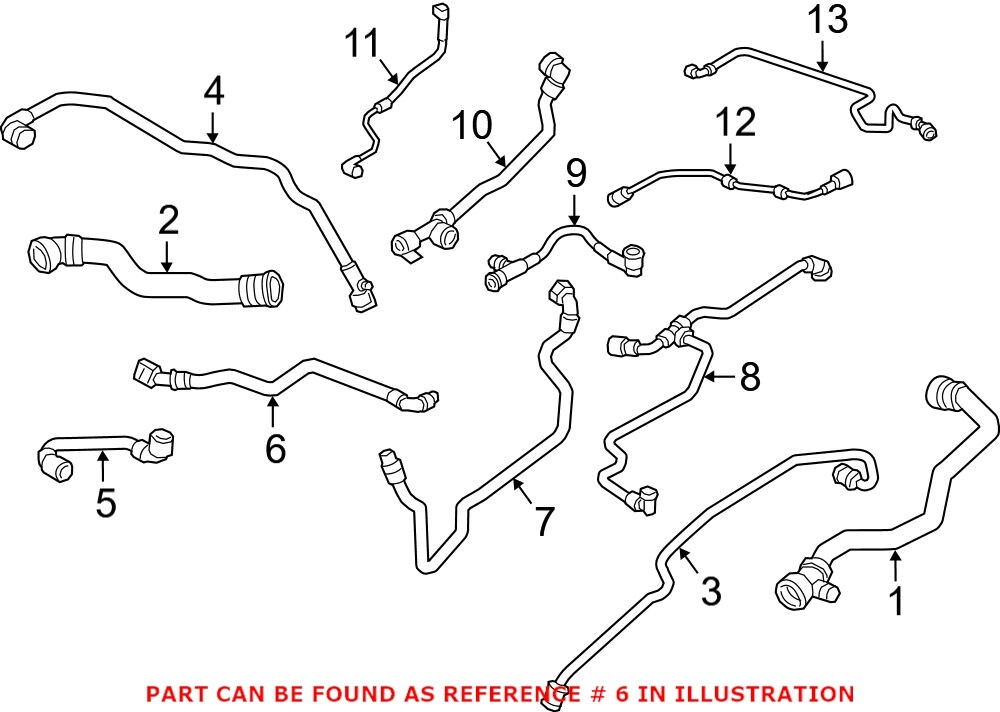 11
13
4
10
12
9
2
8
6
5
7
3
1

PART CAN BE FOUND AS REFERENCE # 6 IN ILLUSTRATION