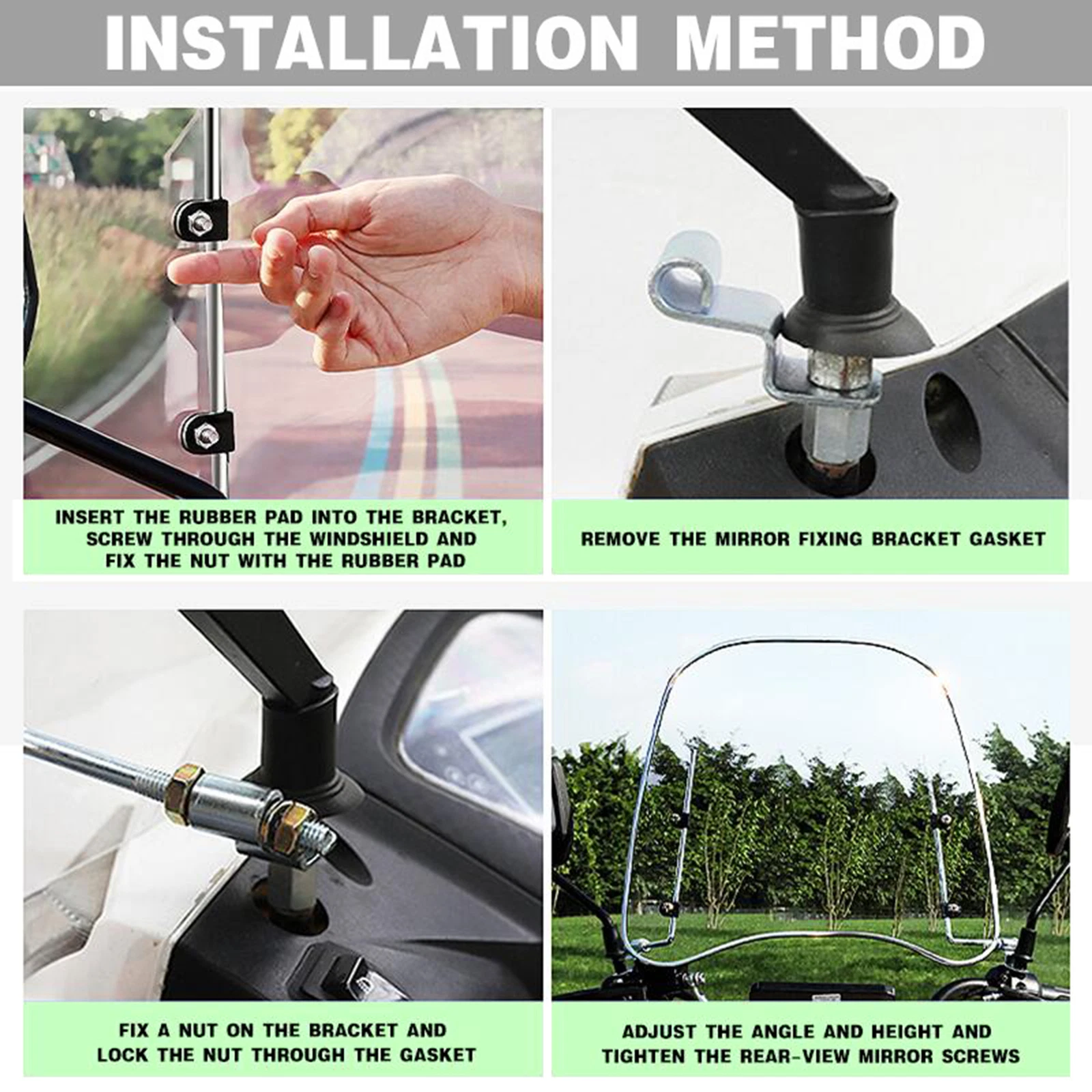 INSTALLATION METHOD

INSERT THE RUBBER PAD INTO THE BRACKET, SCREW THROUGH THE WINDSHIELD AND FIX THE NUT WITH THE RUBBER PAD

REMOVE THE MIRROR FIXING BRACKET GASKET

FIX A NUT ON THE BRACKET AND LOCK THE NUT THROUGH THE GASKET

ADJUST THE ANGLE AND HEIGHT AND TIGHTEN THE REAR-VIEW MIRROR SCREWS