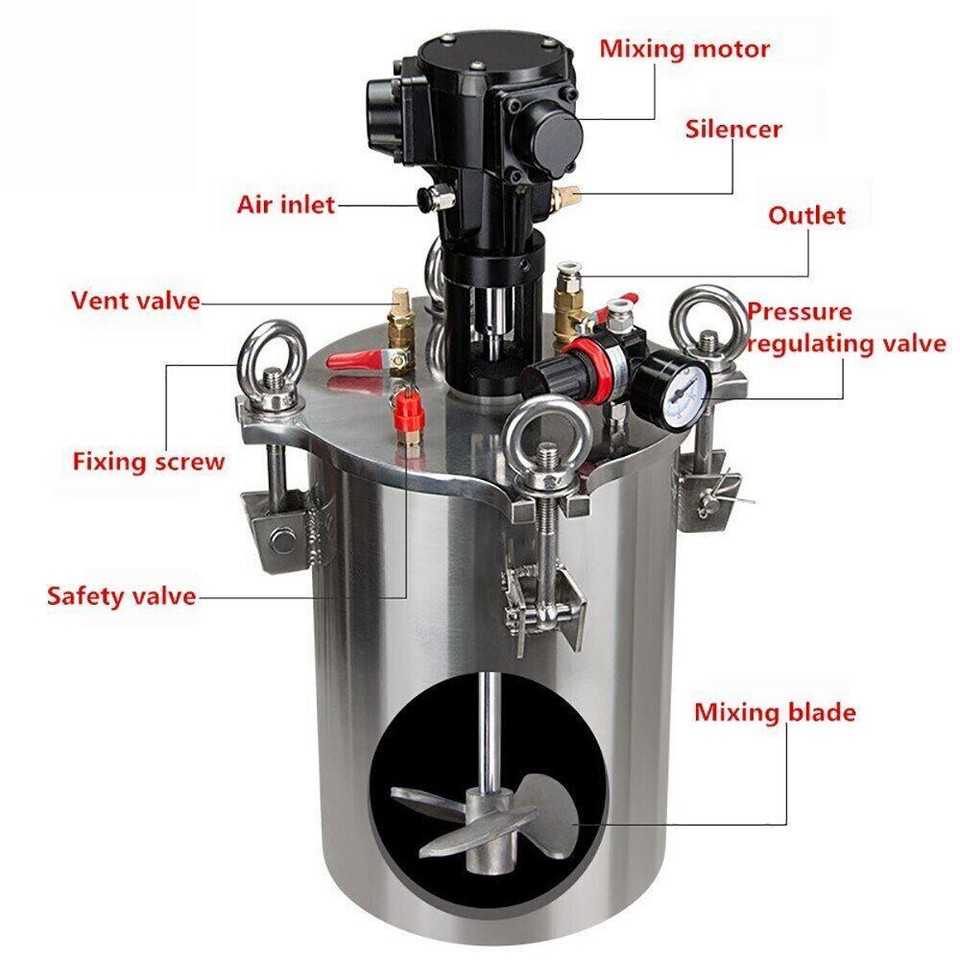 Mixing motor

Silencer

Air inlet

Outlet

Vent valve

Pressure regulating valve

Fixing screw

Safety valve

Mixing blade