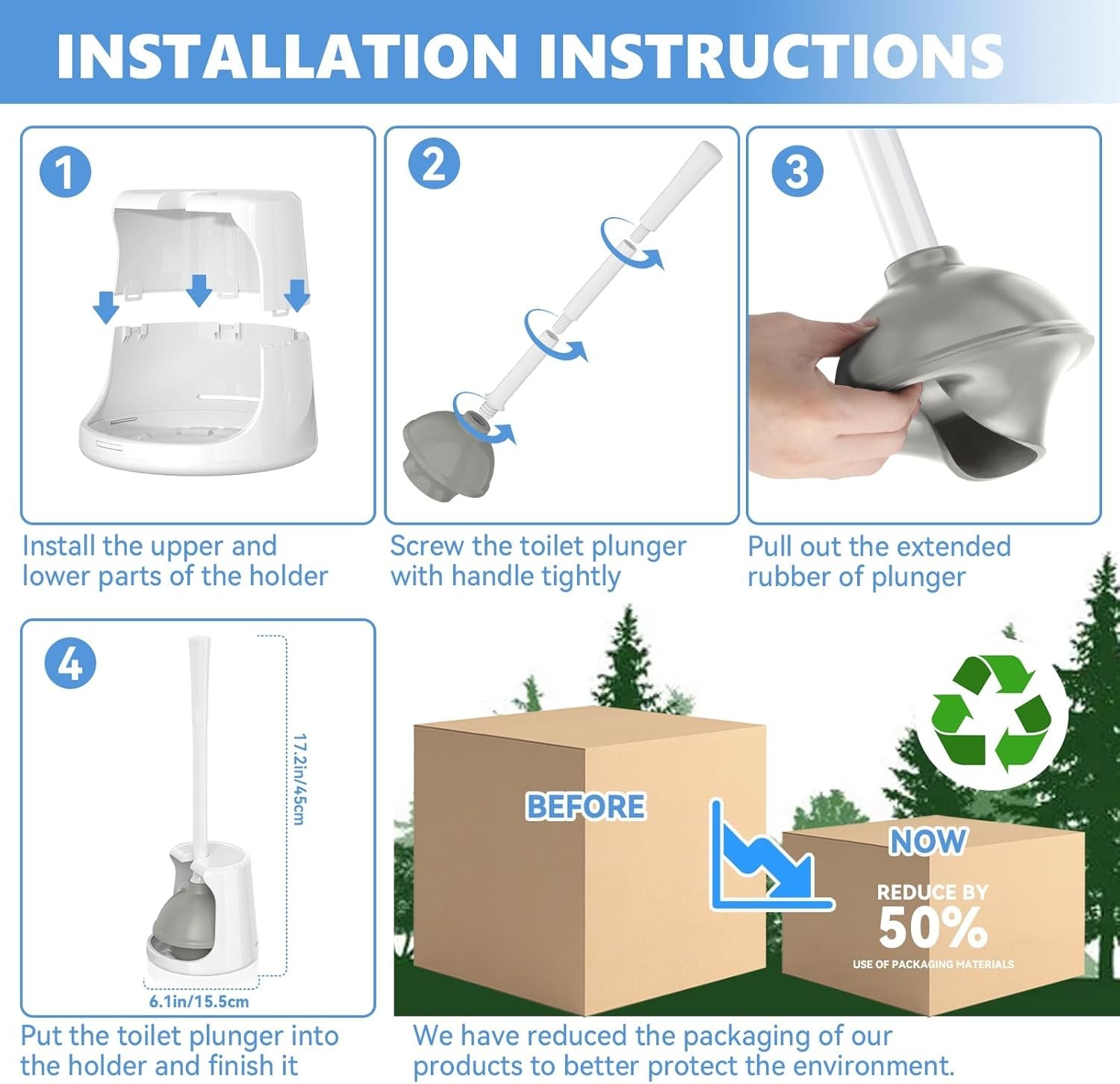 INSTALLATION INSTRUCTIONS

1

Install the upper and lower parts of the holder

2

Screw the toilet plunger with handle tightly

3

Pull out the extended rubber of plunger

4

17.2in/45cm

6.1in/15.5cm

Put the toilet plunger into the holder and finish it

BEFORE

NOW

REDUCE BY 50%

USE OF PACKAGING MATERIALS

We have reduced the packaging of our products to better protect the environment.