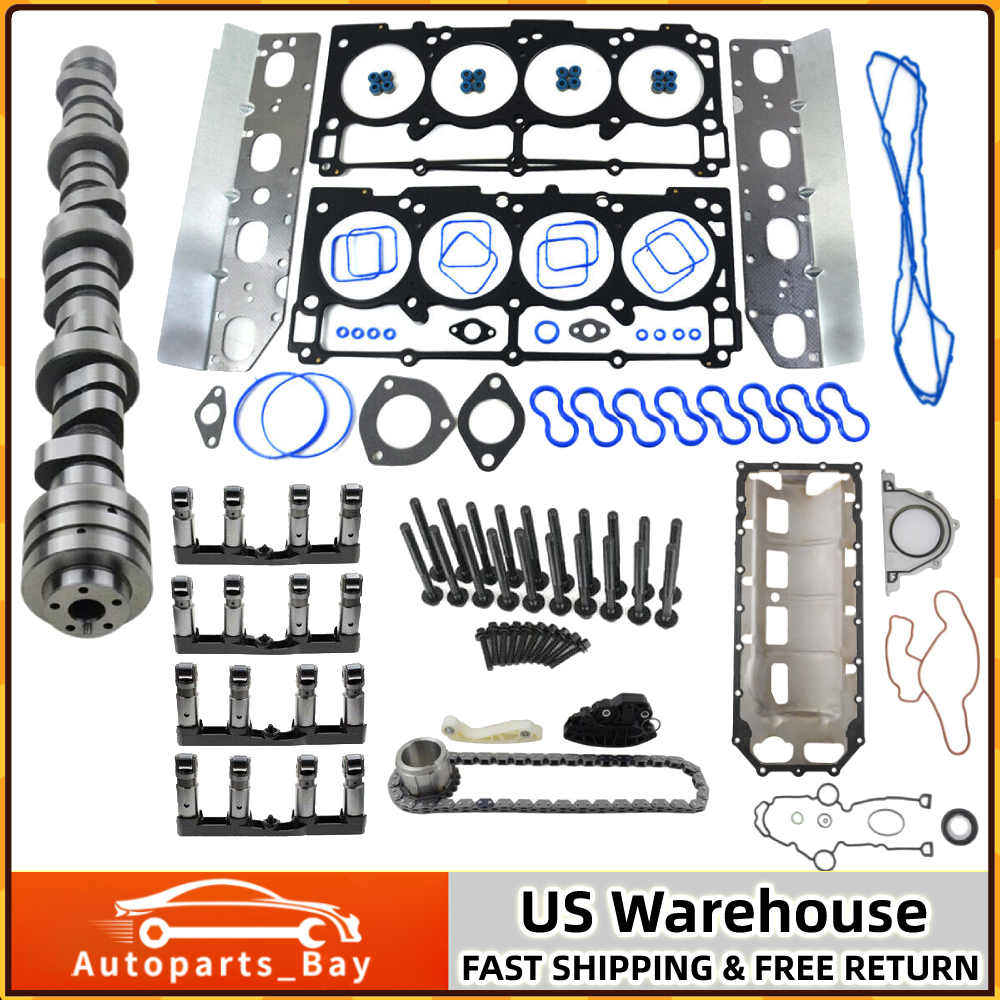 Autoparts_Bay

US Warehouse
FAST SHIPPING & FREE RETURN