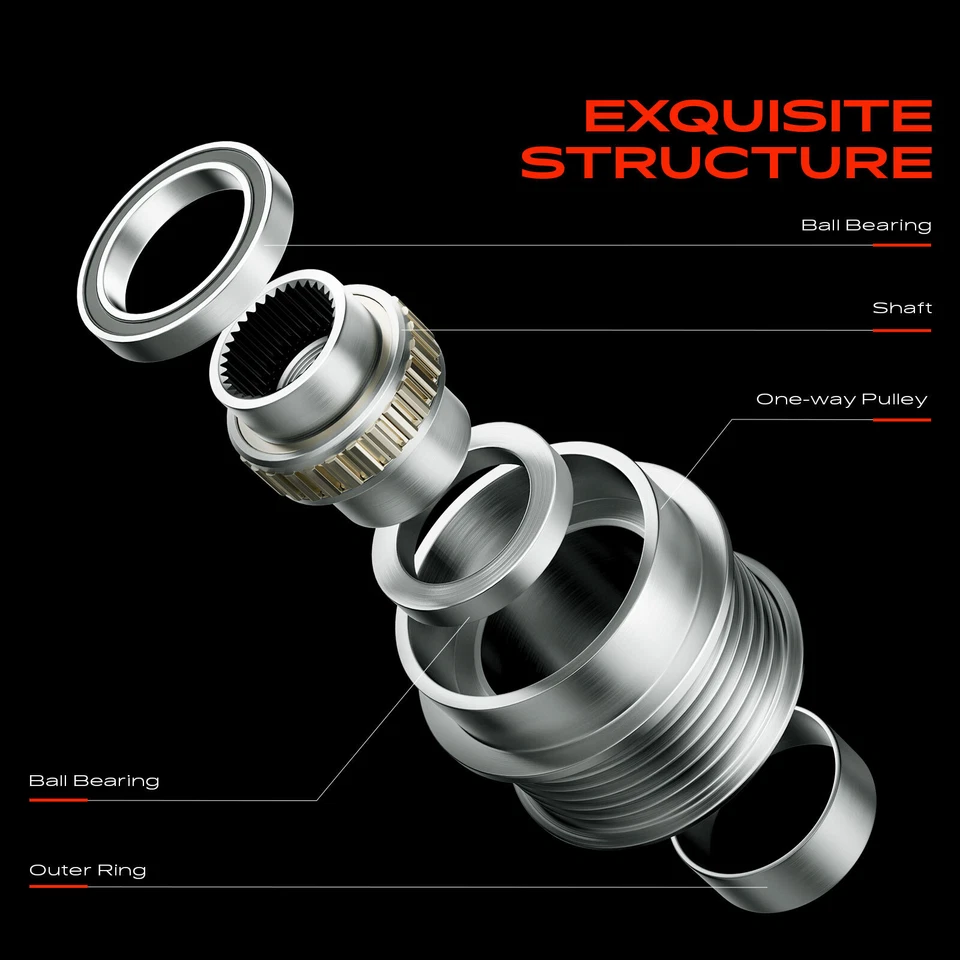 EXQUISITE STRUCTURE

Ball Bearing

Shaft

One-way Pulley

Ball Bearing

Outer Ring