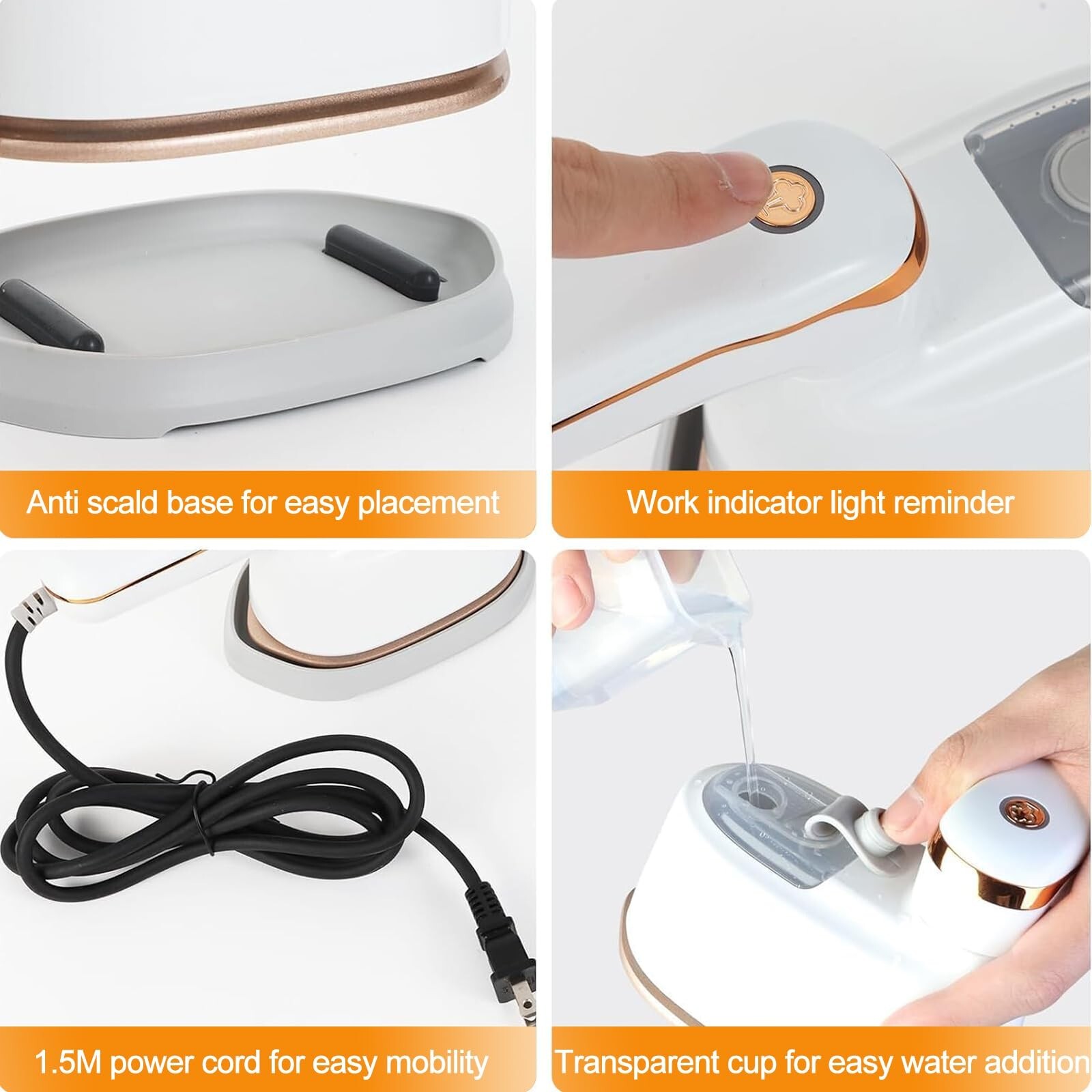 Anti scald base for easy placement

Work indicator light reminder

1.5M power cord for easy mobility

Transparent cup for easy water addition