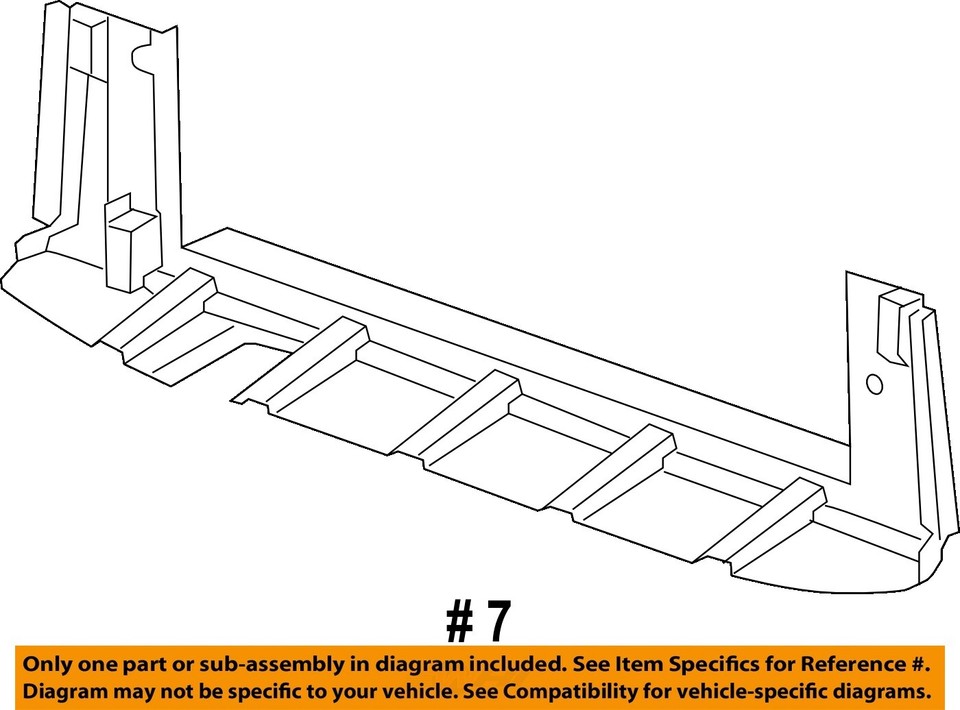 # 7

Only one part or sub-assembly in diagram included. See Item Specifics for Reference #. Diagram may not be specific to your vehicle. See Compatibility for vehicle-specific diagrams.