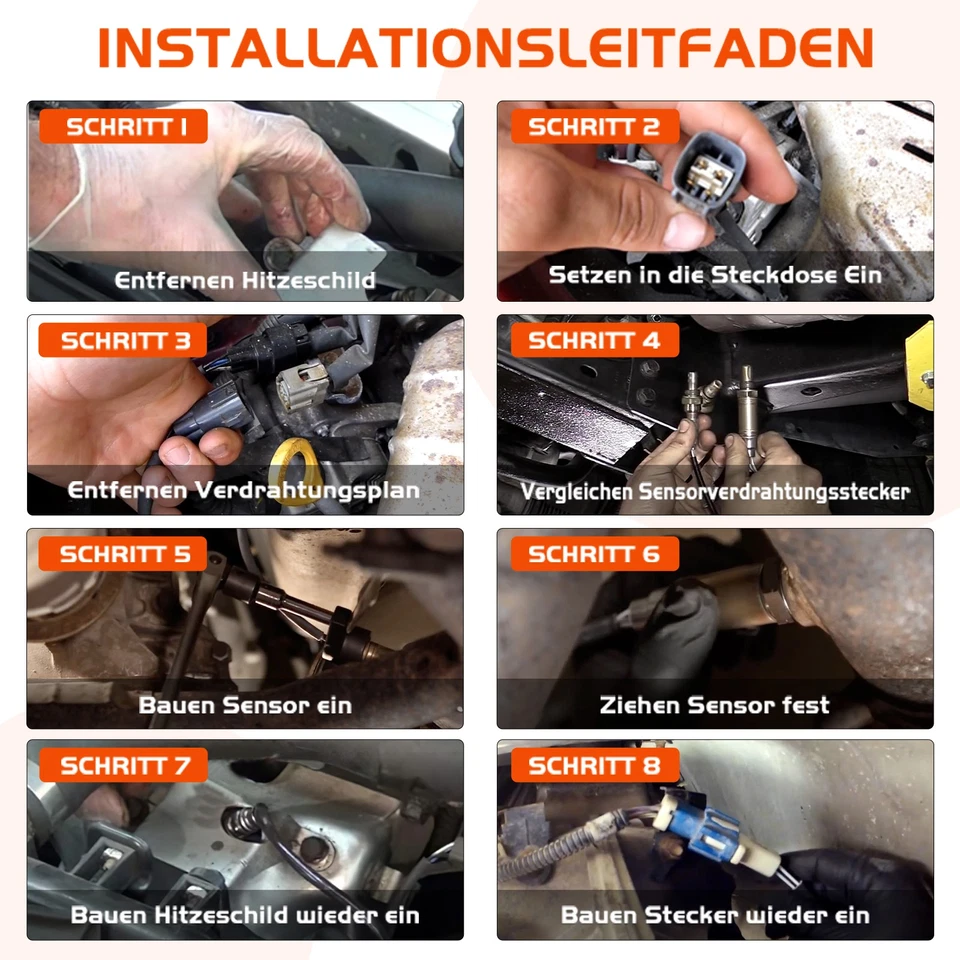 INSTALLATIONSLEITFADEN

SCHRITT 1
Entfernen Hitzeschild

SCHRITT 2
Setzen in die Steckdose Ein

SCHRITT 3
Entfernen Verdrahtungsplan

SCHRITT 4
Vergleichen Sensorverdrahtungsstecker

SCHRITT 5
Bauen Sensor ein

SCHRITT 6
Ziehen Sensor fest

SCHRITT 7
Bauen Hitzeschild wieder ein

SCHRITT 8
Bauen Stecker wieder ein