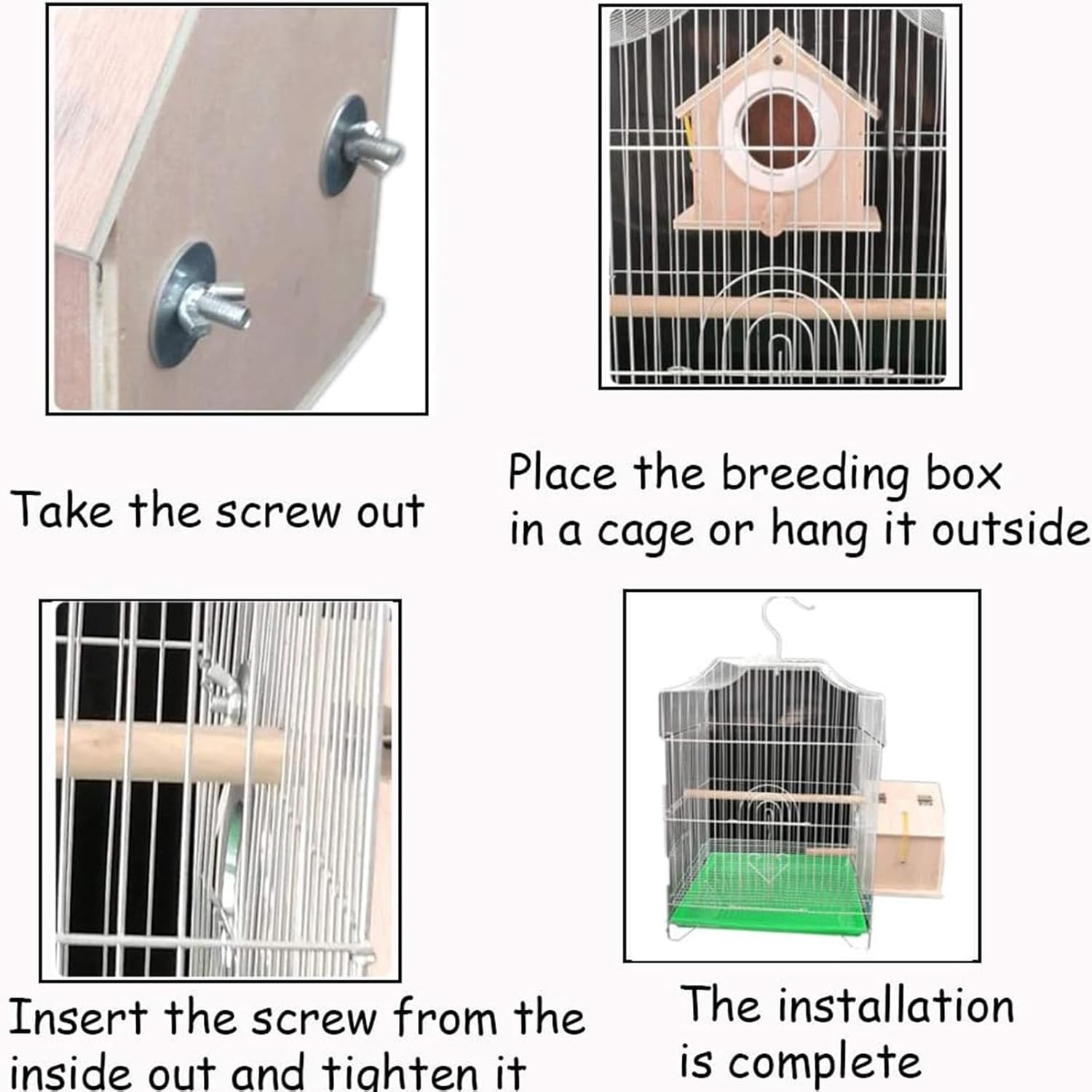 Take the screw out

Place the breeding box in a cage or hang it outside

Insert the screw from the inside out and tighten it

The installation is complete