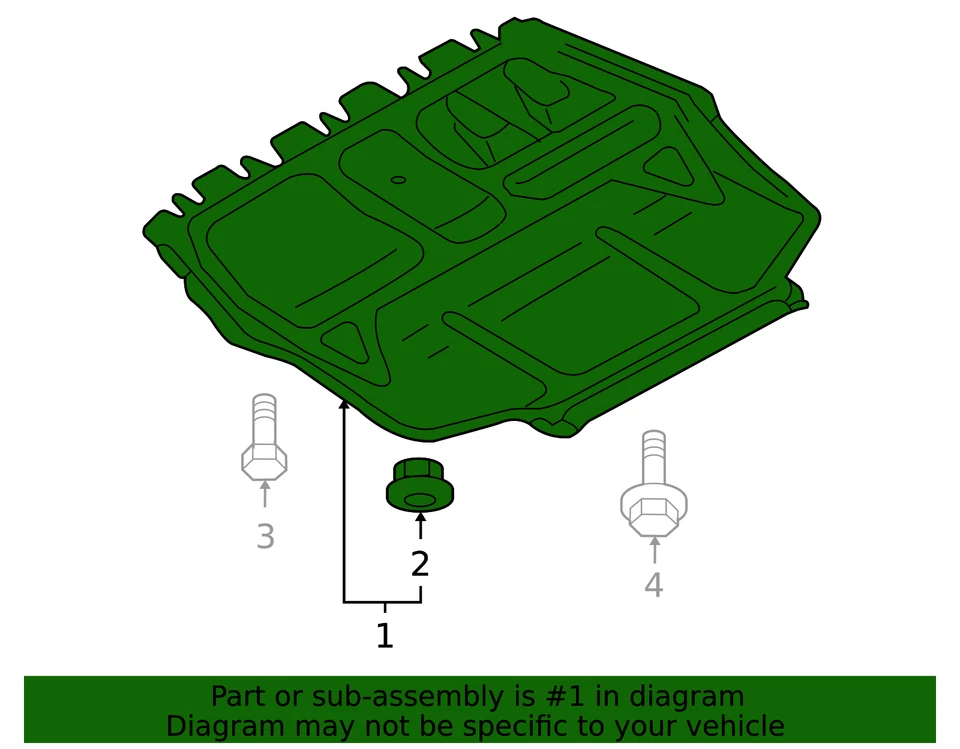 3

2

4

1

Part or sub-assembly is #1 in diagram
Diagram may not be specific to your vehicle