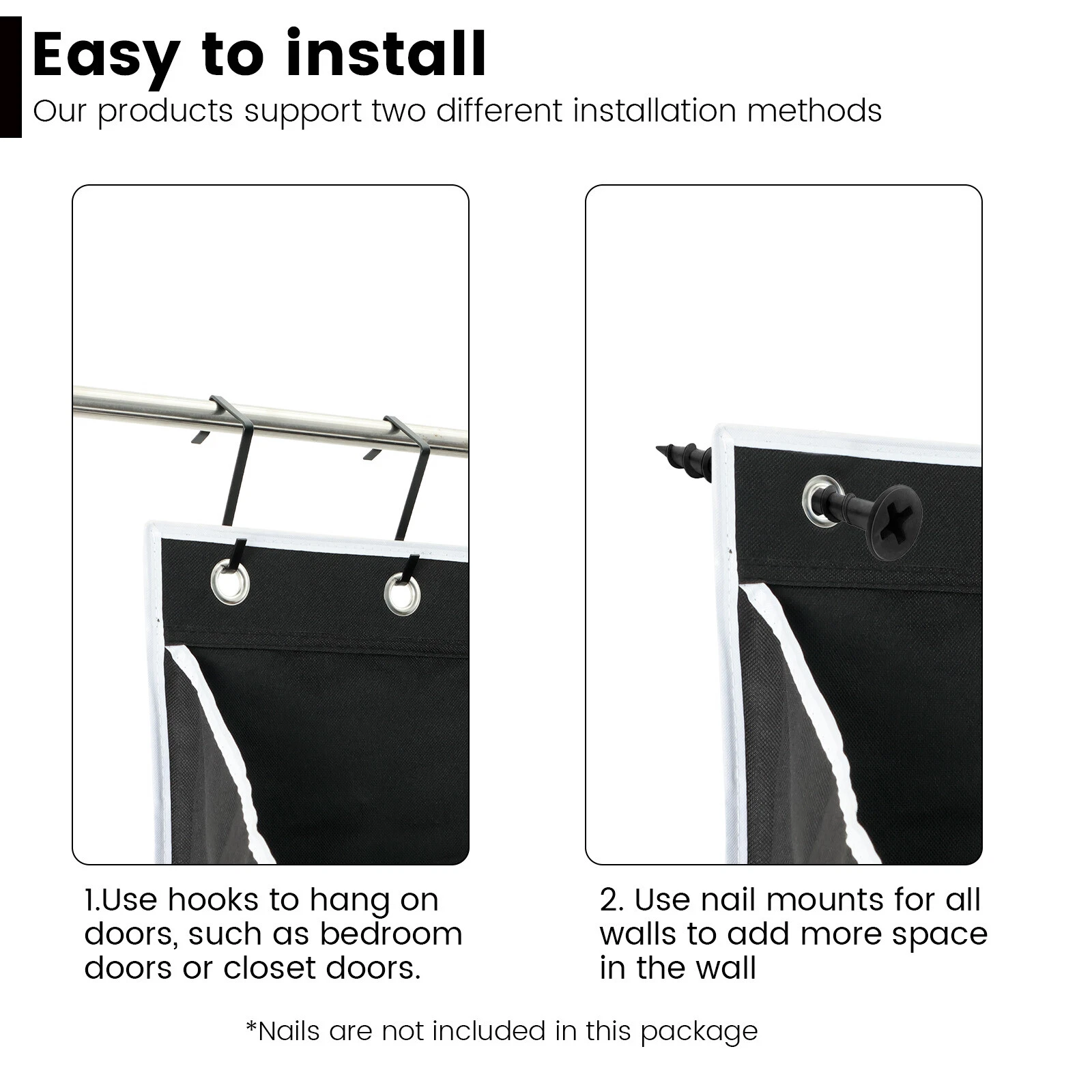 Easy to install
Our products support two different installation methods

1.Use hooks to hang on doors, such as bedroom doors or closet doors.

2. Use nail mounts for all walls to add more space in the wall

*Nails are not included in this package