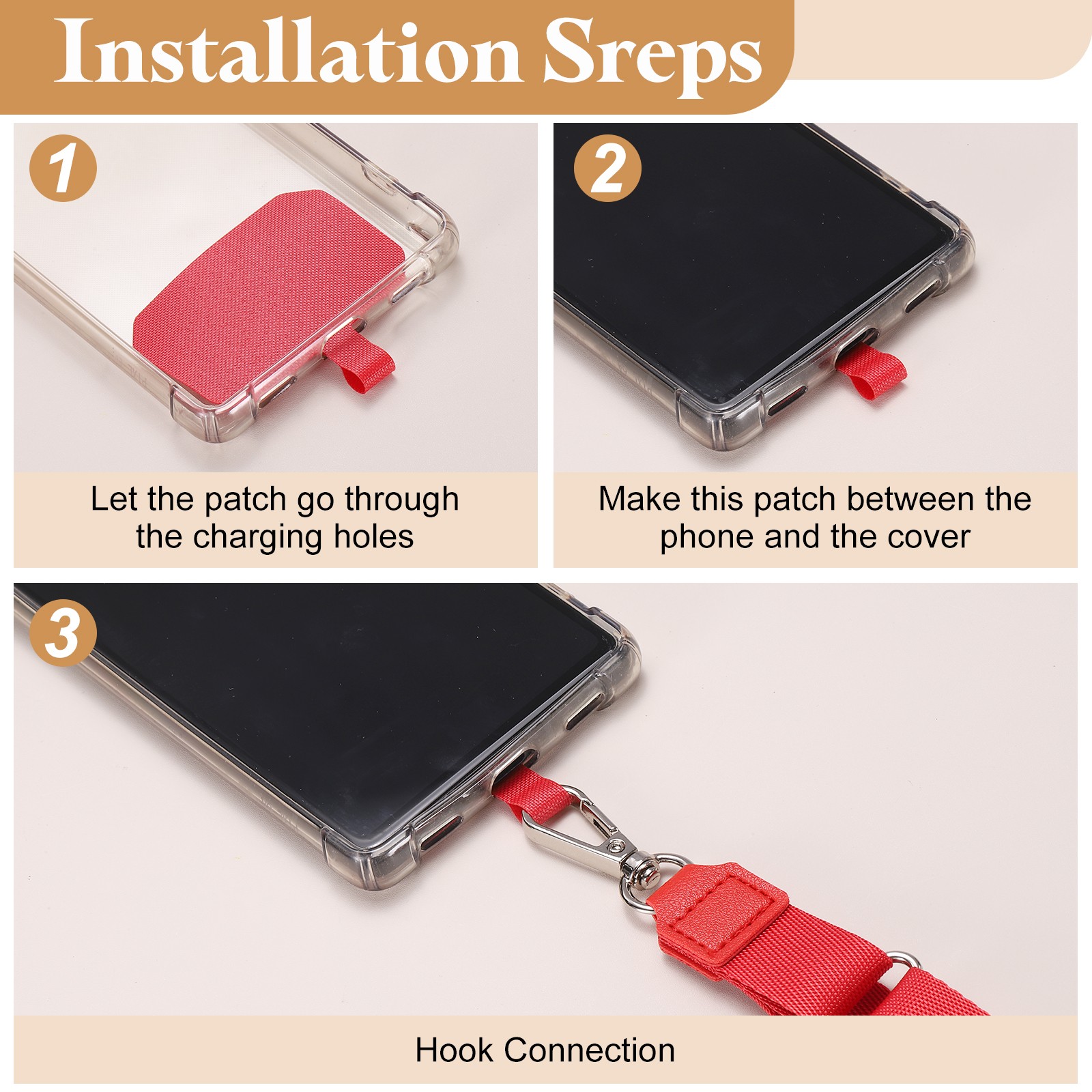 Installation Sreps

1

Let the patch go through the charging holes

2

Make this patch between the phone and the cover

3

Hook Connection