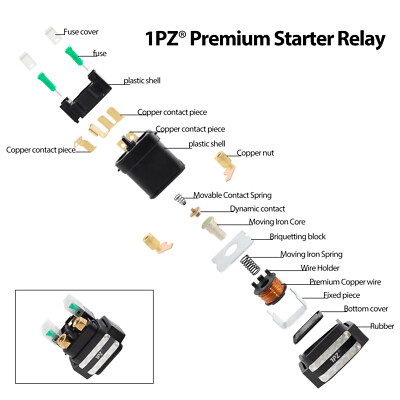 1PZ® Premium Starter Relay

Fuse cover

fuse

plastic shell

Copper contact piece

Copper contact piece

Copper contact piece

plastic shell

Copper nut

Movable Contact Spring

Dynamic contact

Moving Iron Core

Briquetting block

Moving Iron Spring

Wire Holder

Premium Copper wire

Fixed piece

Bottom cover

Rubber

1PZ

1PZ