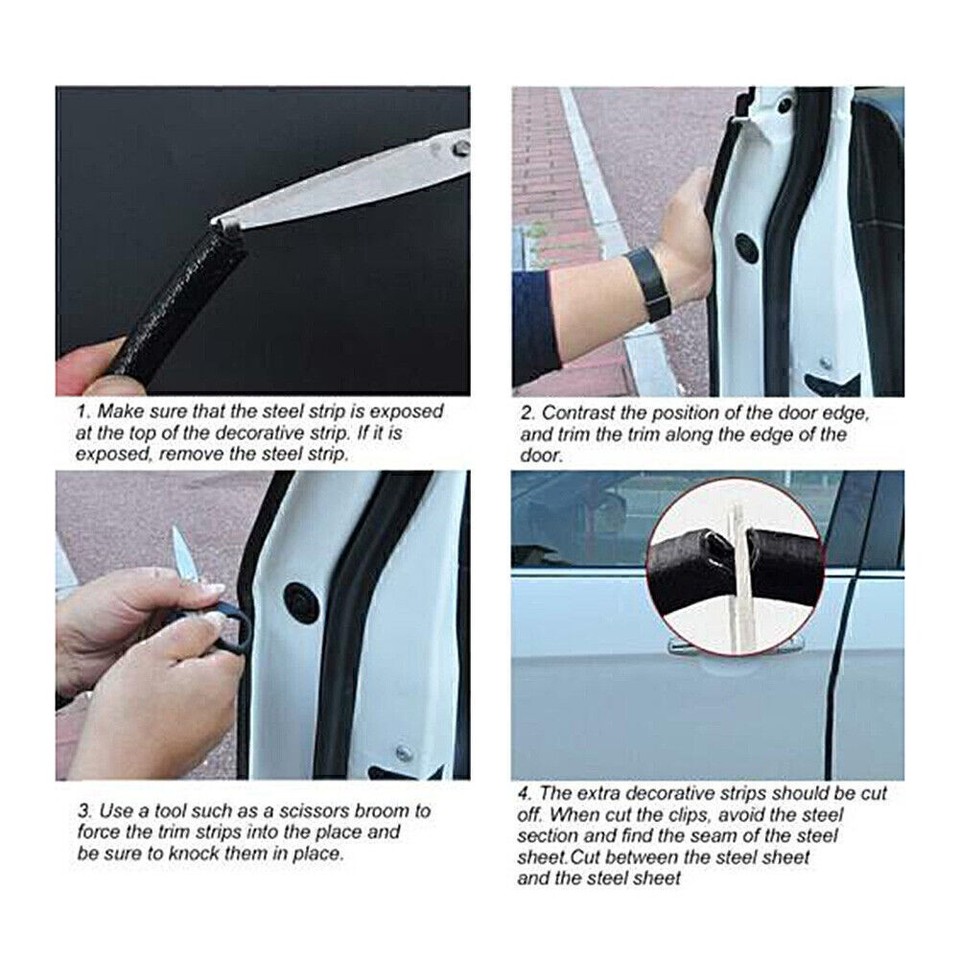 1. Make sure that the steel strip is exposed at the top of the decorative strip. If it is exposed, remove the steel strip.

2. Contrast the position of the door edge, and trim the trim along the edge of the door.

3. Use a tool such as a scissors broom to force the trim strips into the place and be sure to knock them in place.

4. The extra decorative strips should be cut off. When cut the clips, avoid the steel section and find the seam of the steel sheet.Cut between the steel sheet and the steel sheet