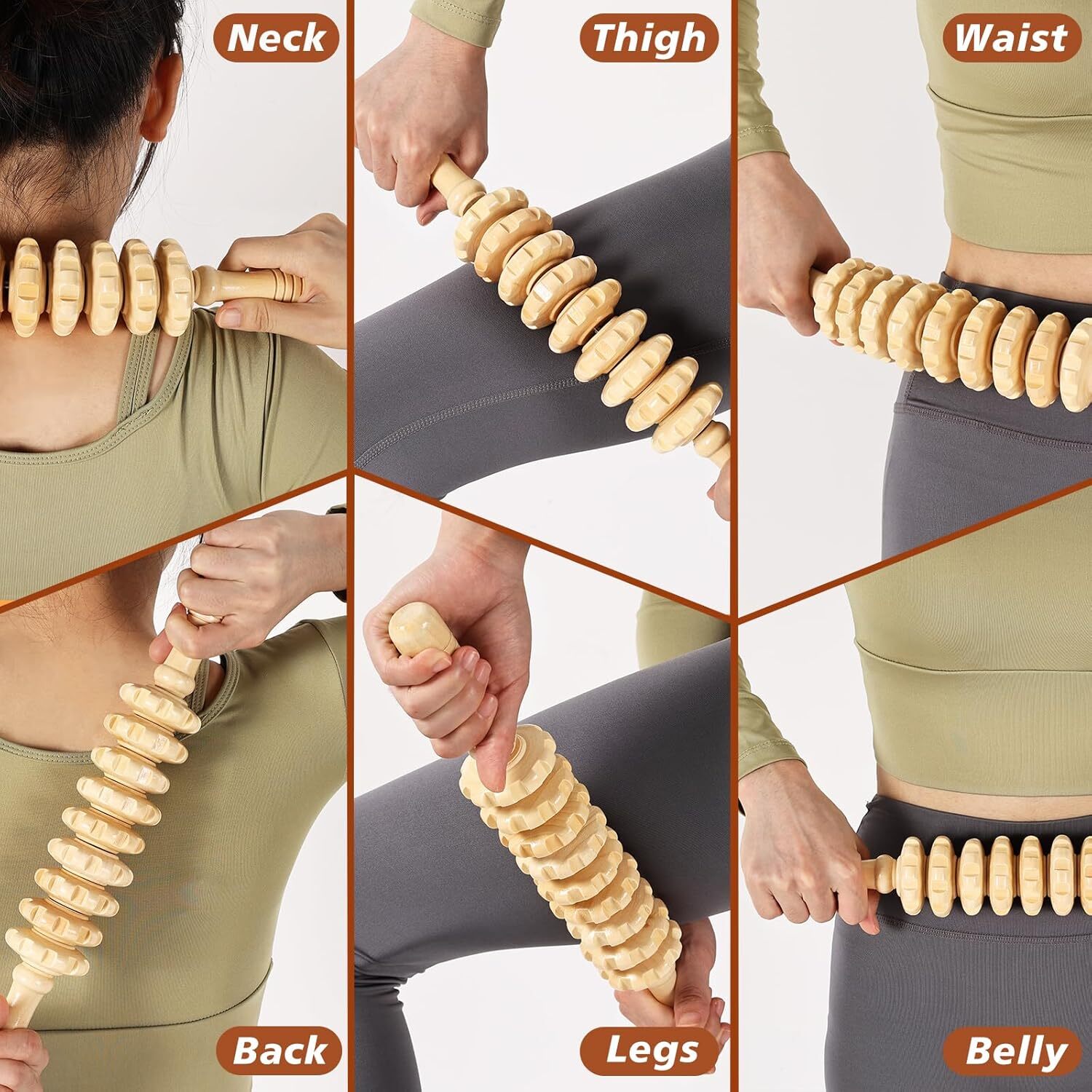 Neck

Thigh

Waist

Back

Legs

Belly