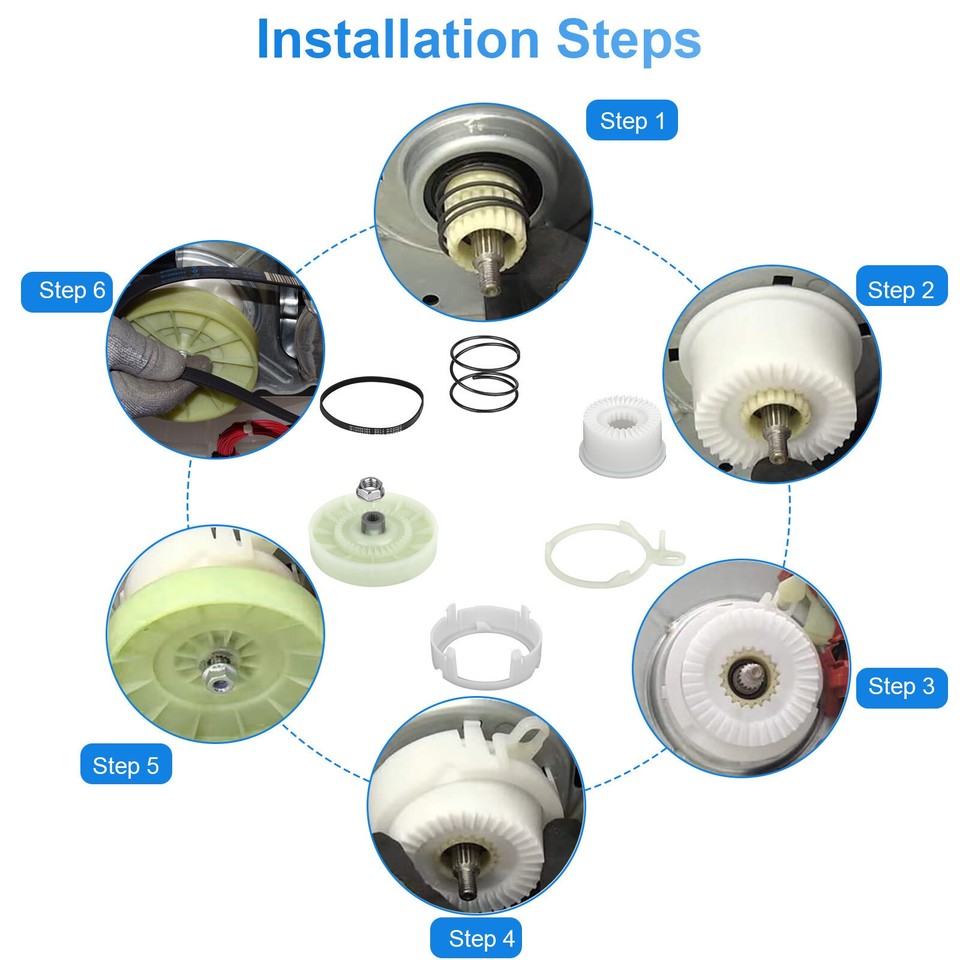 Installation Steps

Step 1

Step 2

Step 3

Step 4

Step 5

Step 6