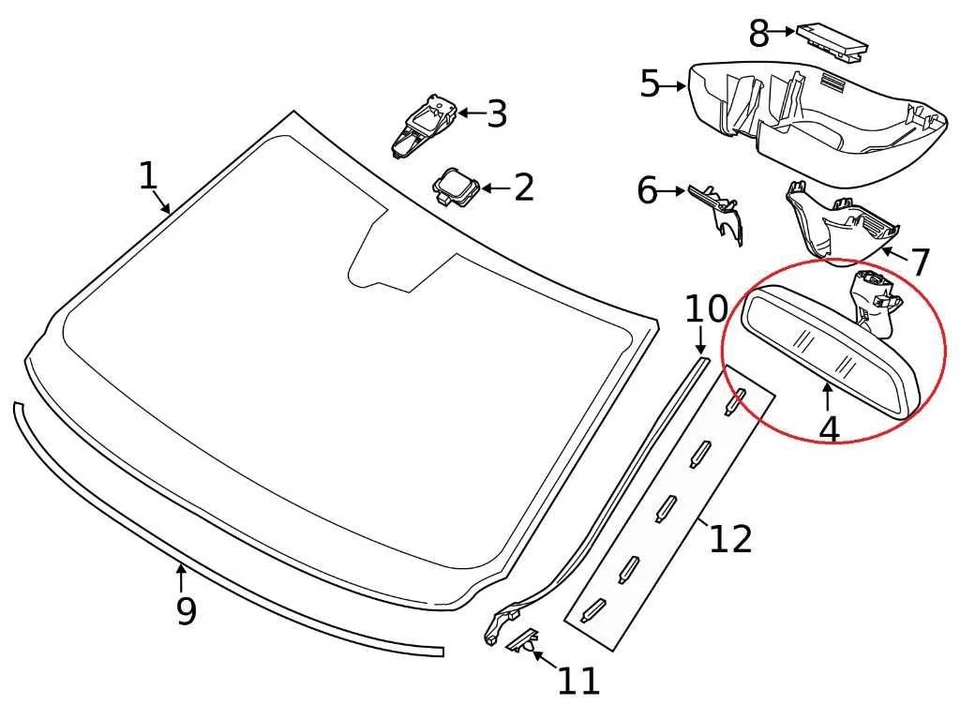 8
5
3
1
2
6
7
10
4
12
9
11