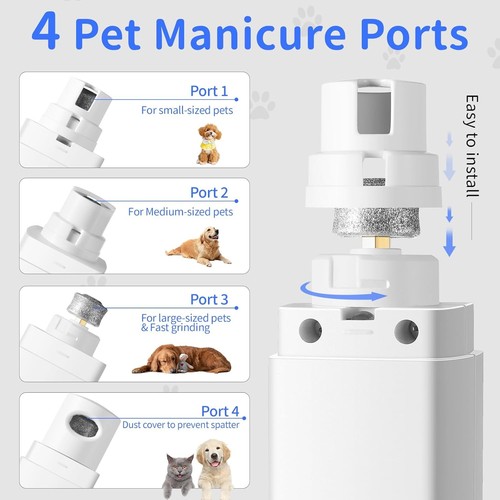 4 Pet Manicure Ports

Port 1
For small-sized pets

Port 2
For Medium-sized pets

Port 3
For large-sized pets & Fast grinding

Port 4
Dust cover to prevent spatter

Easy to install