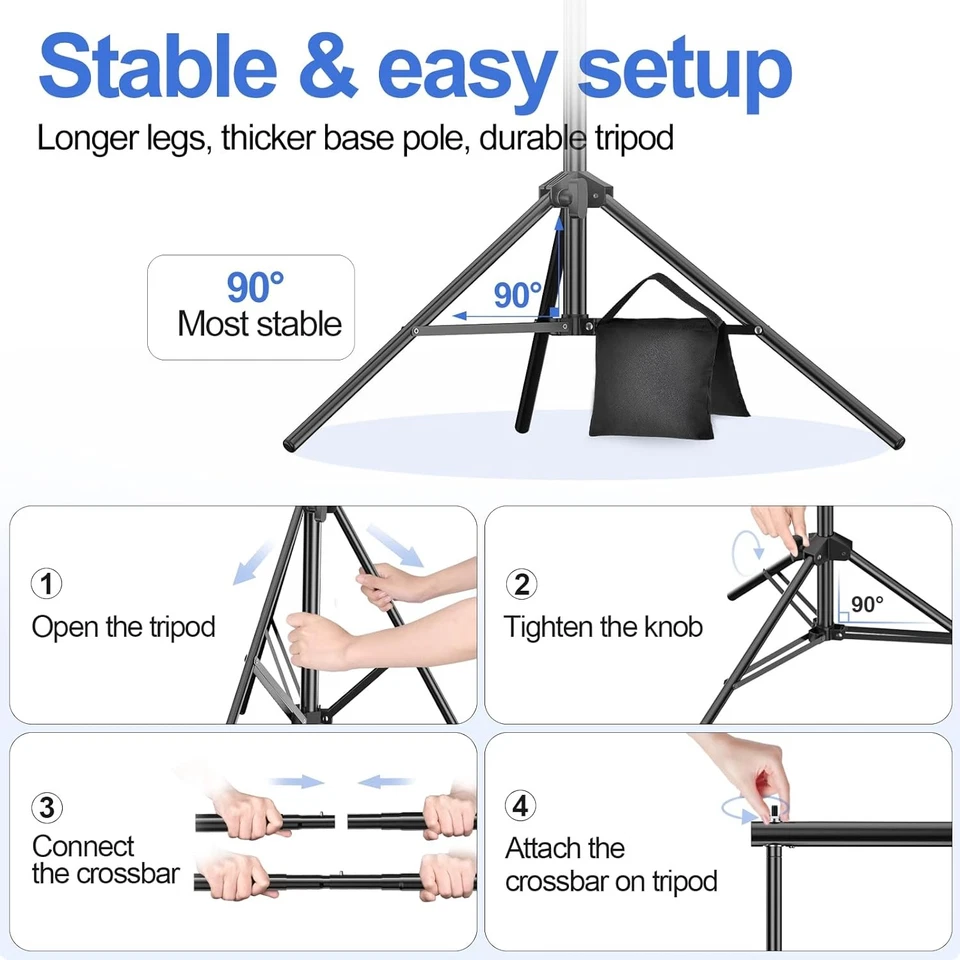 Stable & easy setup

Longer legs, thicker base pole, durable tripod

90°
Most stable

90°

1
Open the tripod

2
Tighten the knob

90°

3
Connect the crossbar

4
Attach the crossbar on tripod