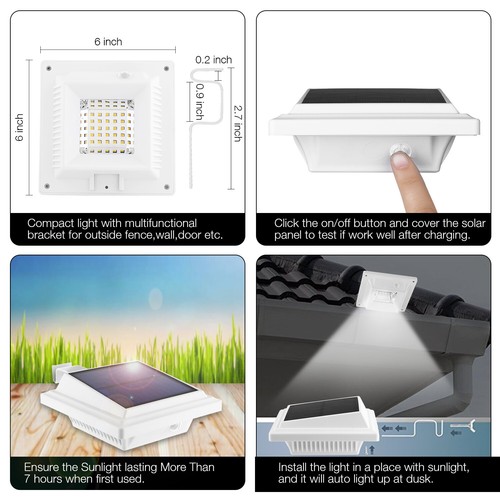 6 inch

6 inch

0.2 inch

0.9 inch

2.7 inch

Compact light with multifunctional bracket for outside fence,wall,door etc.

Click the on/off button and cover the solar panel to test if work well after charging.

Ensure the Sunlight lasting More Than 7 hours when first used.

Install the light in a place with sunlight, and it will auto light up at dusk.