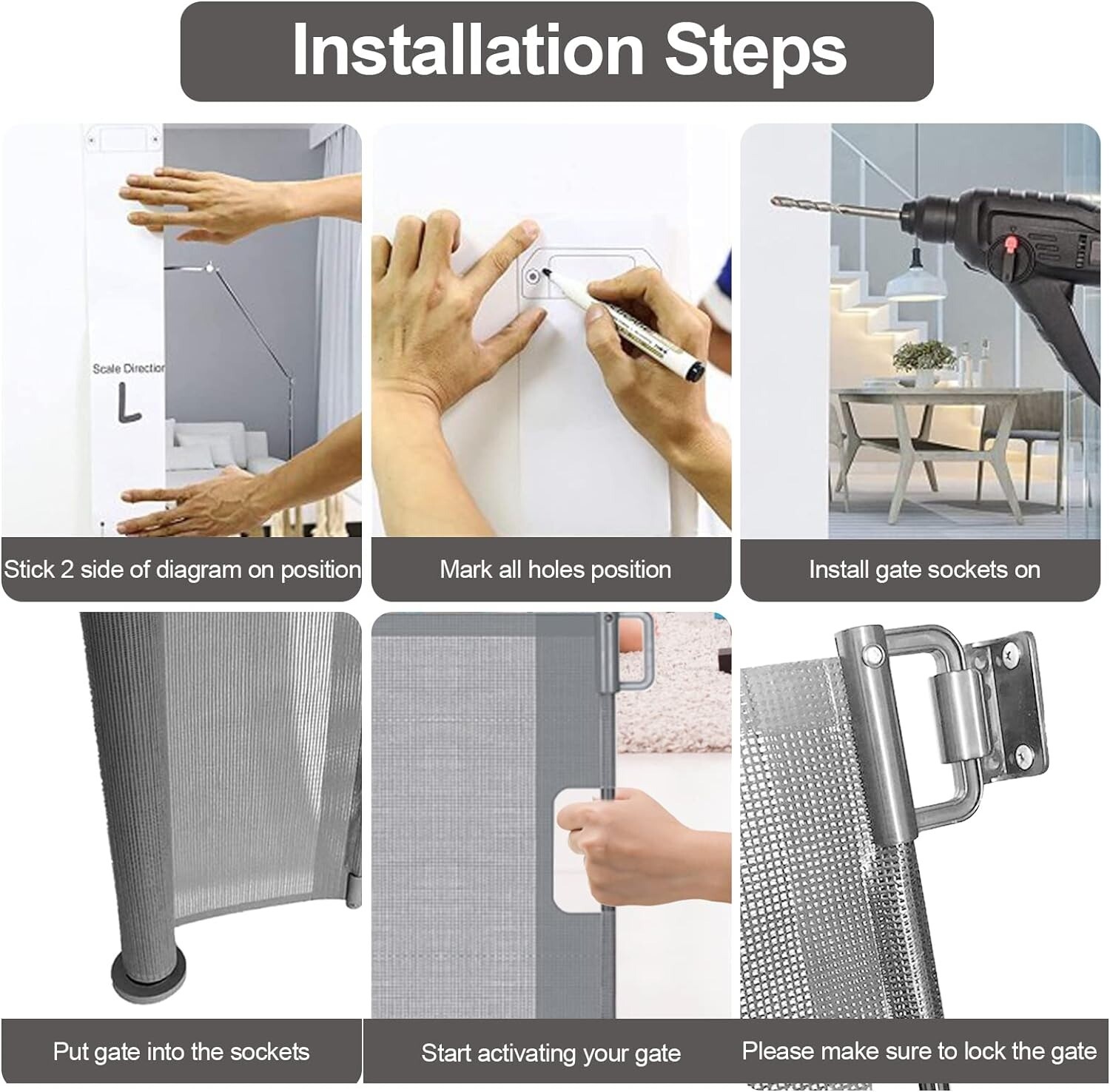 Installation Steps

Scale Direction
L

Stick 2 side of diagram on position

Mark all holes position

Install gate sockets on

Put gate into the sockets

Start activating your gate

Please make sure to lock the gate