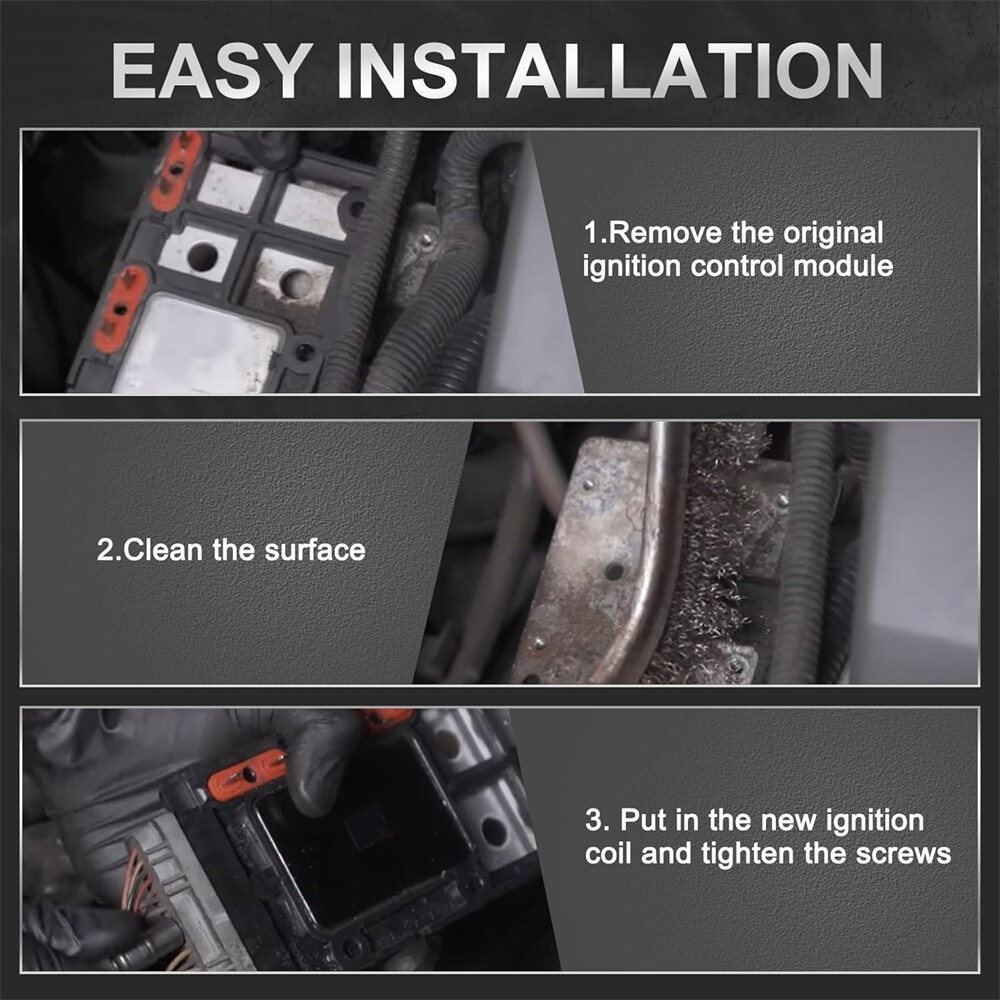 EASY INSTALLATION

1.Remove the original ignition control module

2.Clean the surface

3. Put in the new ignition coil and tighten the screws