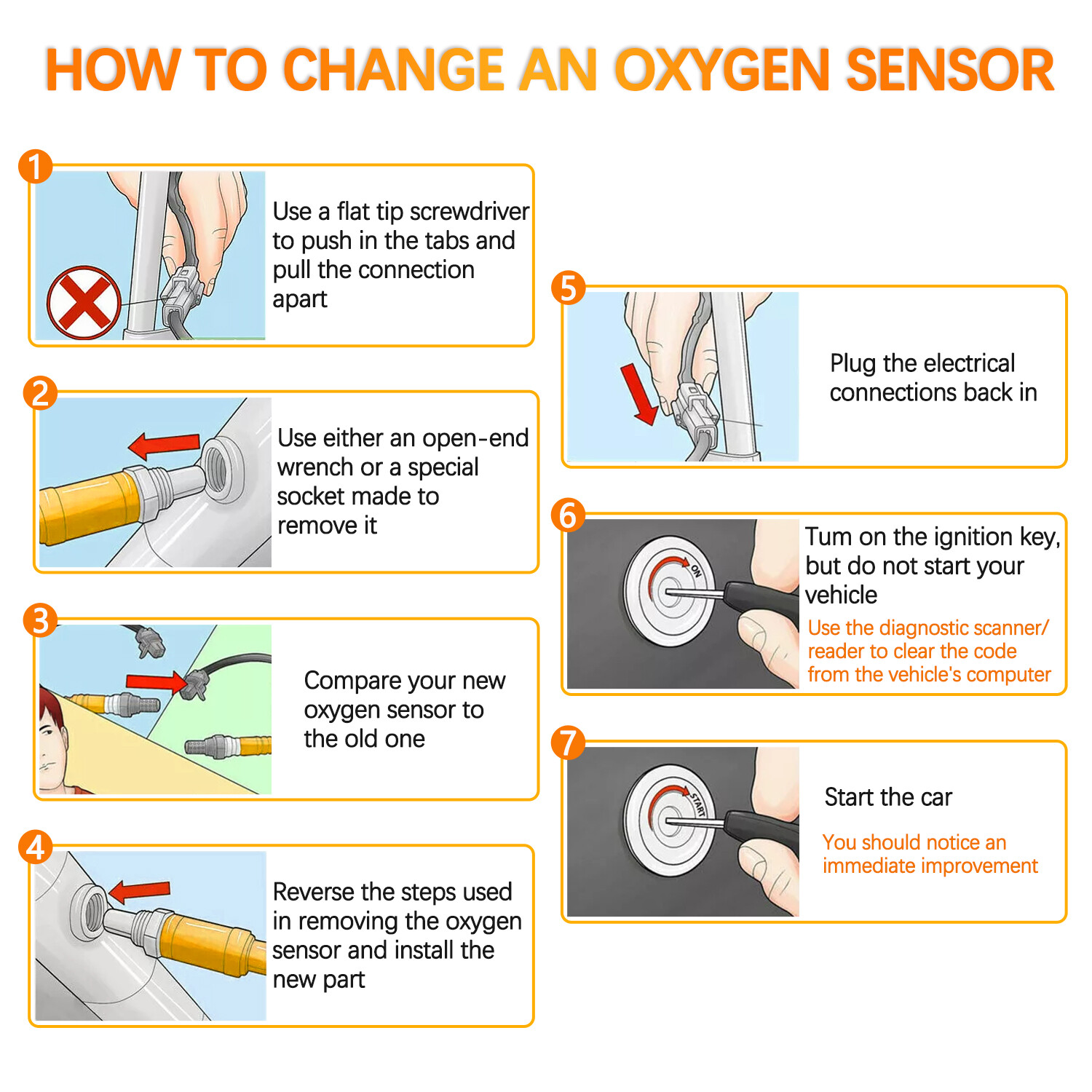 HOW TO CHANGE AN OXYGEN SENSOR

1
Use a flat tip screwdriver to push in the tabs and pull the connection apart

2
Use either an open-end wrench or a special socket made to remove it

3
Compare your new oxygen sensor to the old one

4
Reverse the steps used in removing the oxygen sensor and install the new part

5
Plug the electrical connections back in

6
ON
Tum on the ignition key, but do not start your vehicle
Use the diagnostic scanner/ reader to clear the code from the vehicle's computer

7
START
Start the car
You should notice an immediate improvement