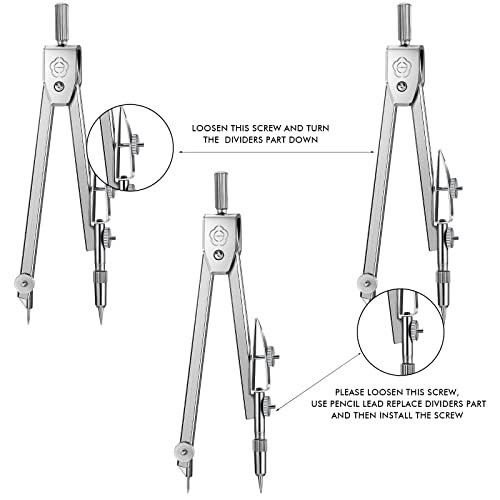 LOOSEN THIS SCREW AND TURN THE DIVIDERS PART DOWN

PLEASE LOOSEN THIS SCREW, USE PENCIL LEAD REPLACE DIVIDERS PART AND THEN INSTALL THE SCREW