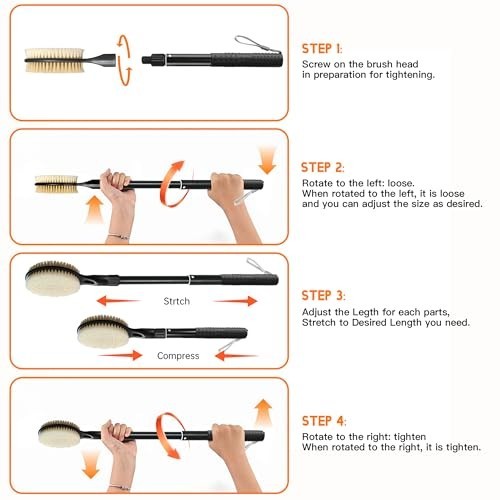 STEP 1:
Screw on the brush head in preparation for tightening.

STEP 2:
Rotate to the left: loose.
When rotated to the left, it is loose and you can adjust the size as desired.

Strtch

Compress

STEP 3:
Adjust the Legth for each parts, Stretch to Desired Length you need.

STEP 4:
Rotate to the right: tighten
When rotated to the right, it is tighten.