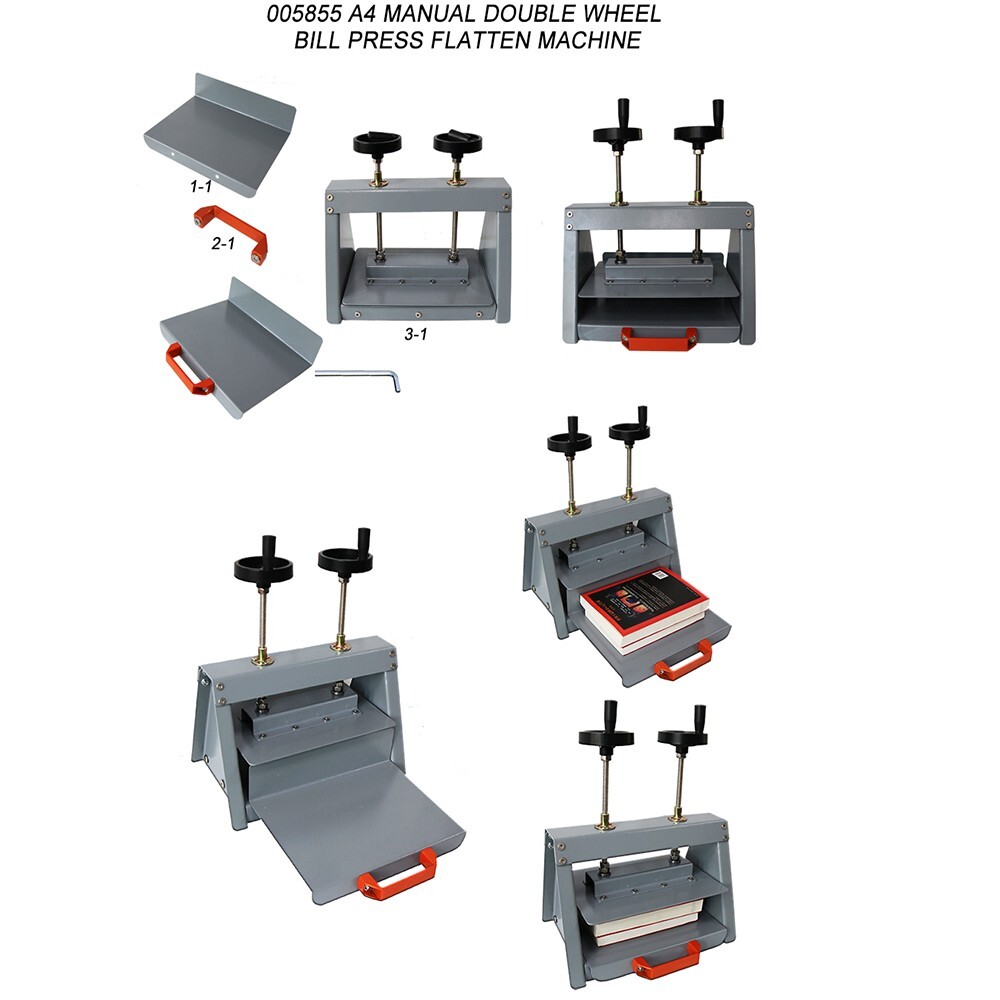 005855 A4 MANUAL DOUBLE WHEEL
BILL PRESS FLATTEN MACHINE

1-1

2-1

3-1