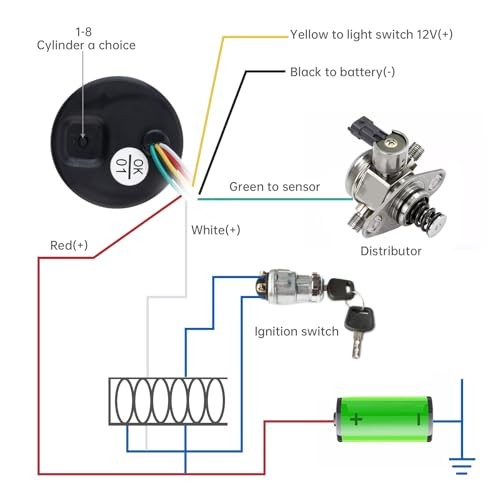 1-8
Cylinder a choice

Yellow to light switch 12V(+)

Black to battery(-)

OK
01

Green to sensor

White(+)

Red(+)

Distributor

Ignition switch

+

-