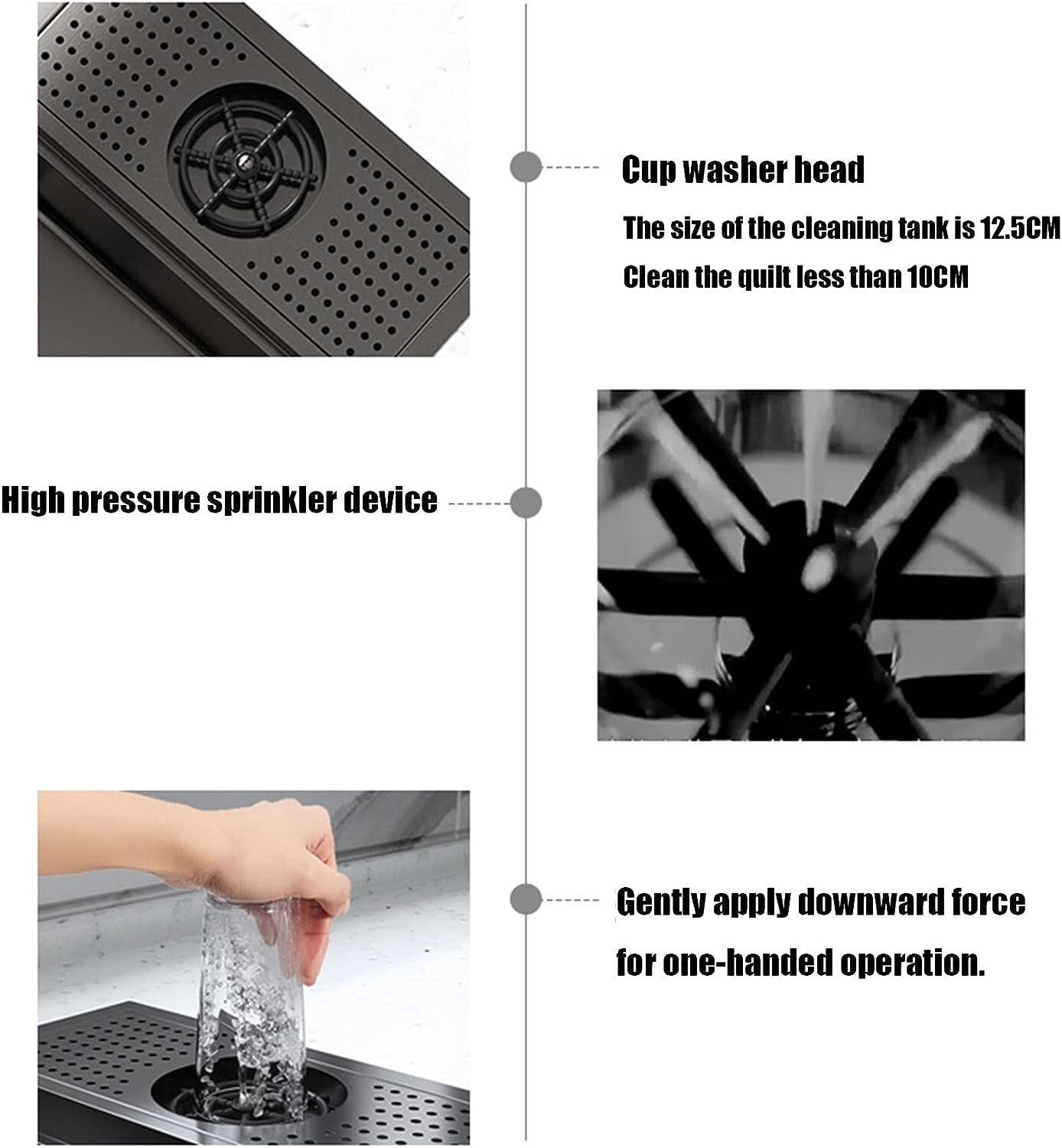 Cup washer head

The size of the cleaning tank is 12.5CM

Clean the quilt less than 10CM

High pressure sprinkler device

Gently apply downward force for one-handed operation.