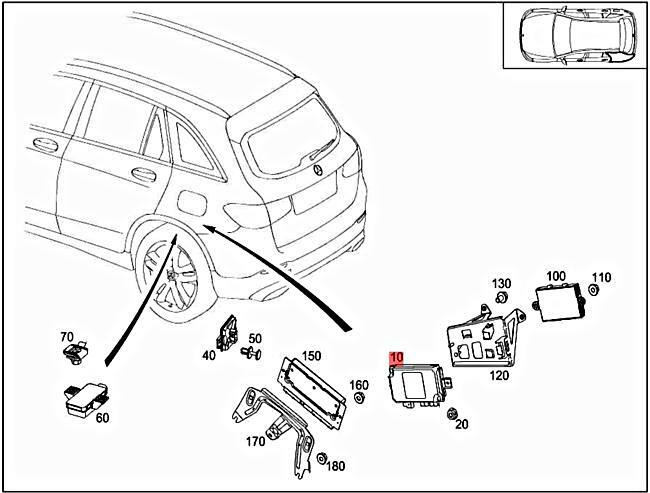 130
100
110
70
50
40
150
10
120
160
60
20
170
180