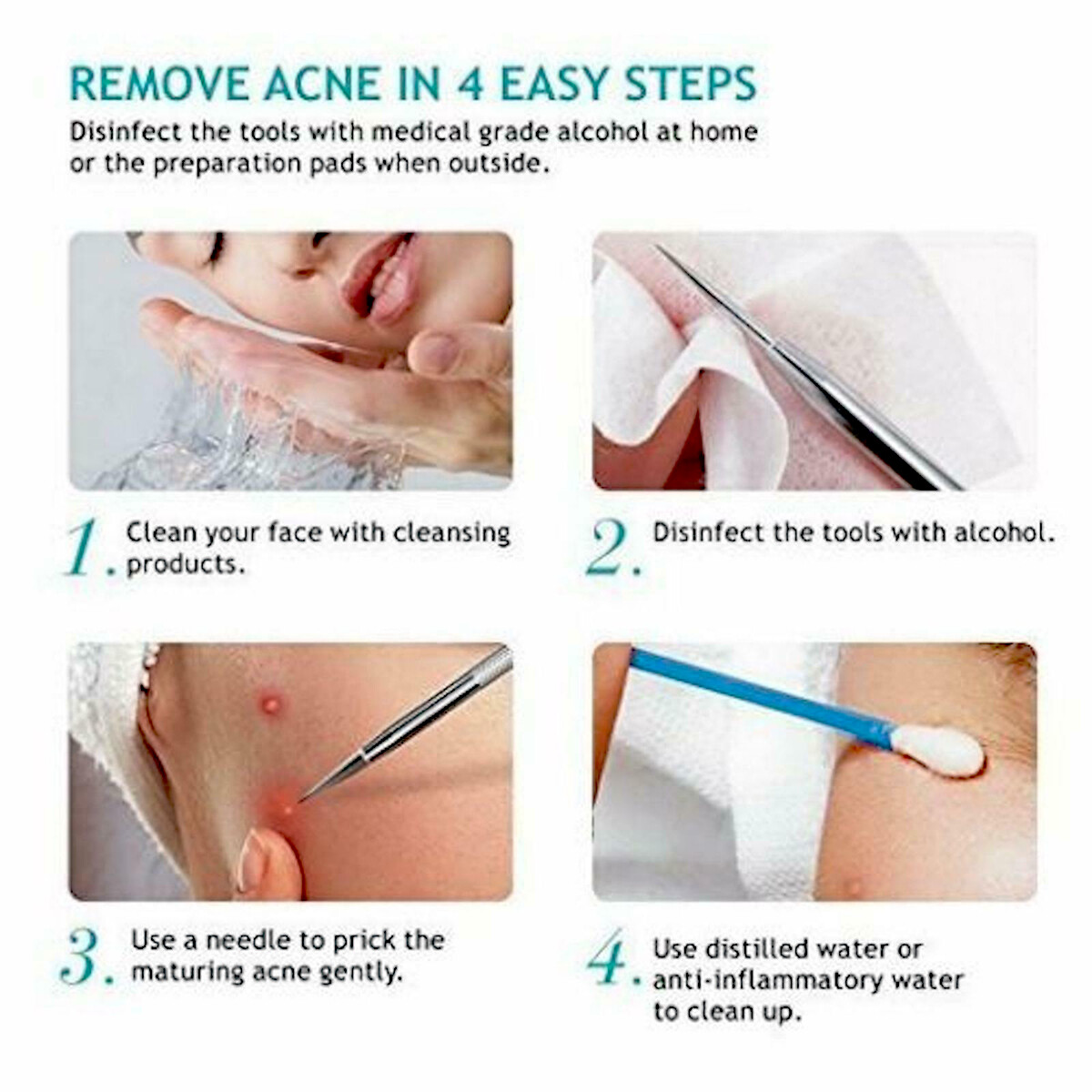 REMOVE ACNE IN 4 EASY STEPS
Disinfect the tools with medical grade alcohol at home or the preparation pads when outside.

1. Clean your face with cleansing products.

2. Disinfect the tools with alcohol.

3. Use a needle to prick the maturing acne gently.

4. Use distilled water or anti-inflammatory water to clean up.