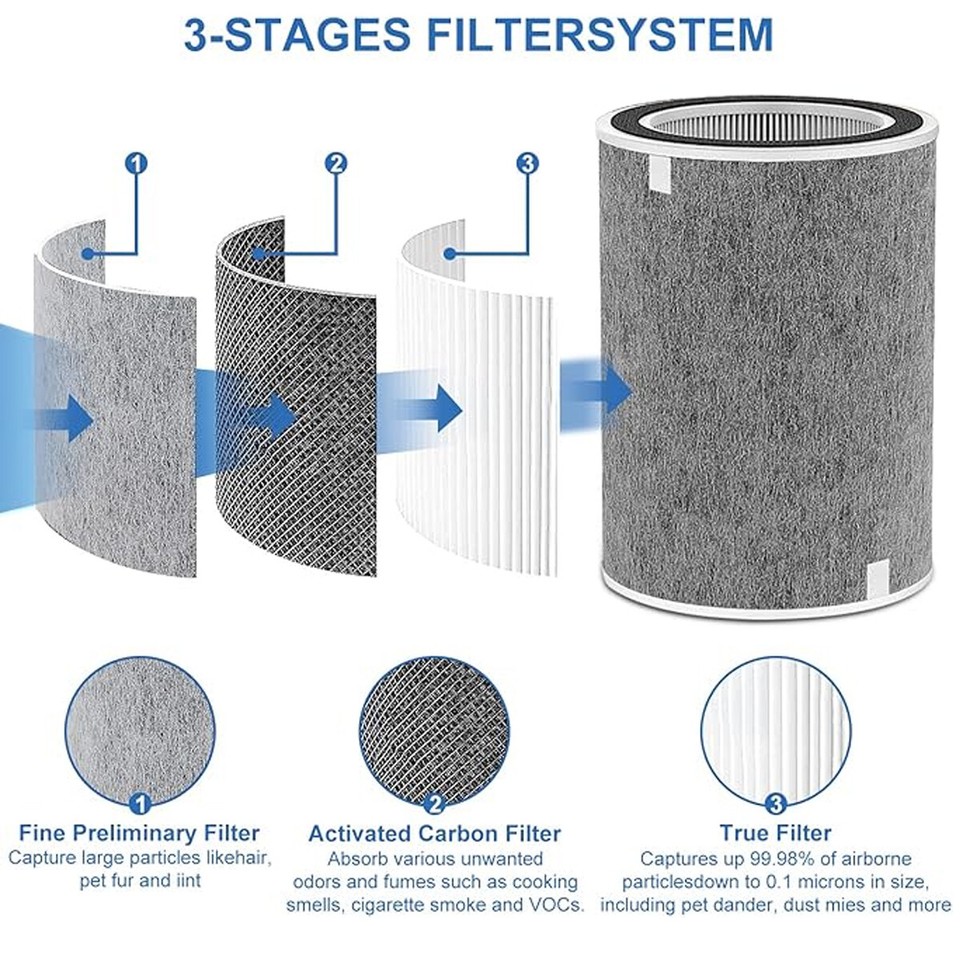 3-STAGES FILTERSYSTEM

1

2

3

1
Fine Preliminary Filter
Capture large particles likehair, pet fur and iint

2
Activated Carbon Filter
Absorb various unwanted odors and fumes such as cooking smells, cigarette smoke and VOCs.

3
True Filter
Captures up 99.98% of airborne particlesdown to 0.1 microns in size, including pet dander, dust mies and more