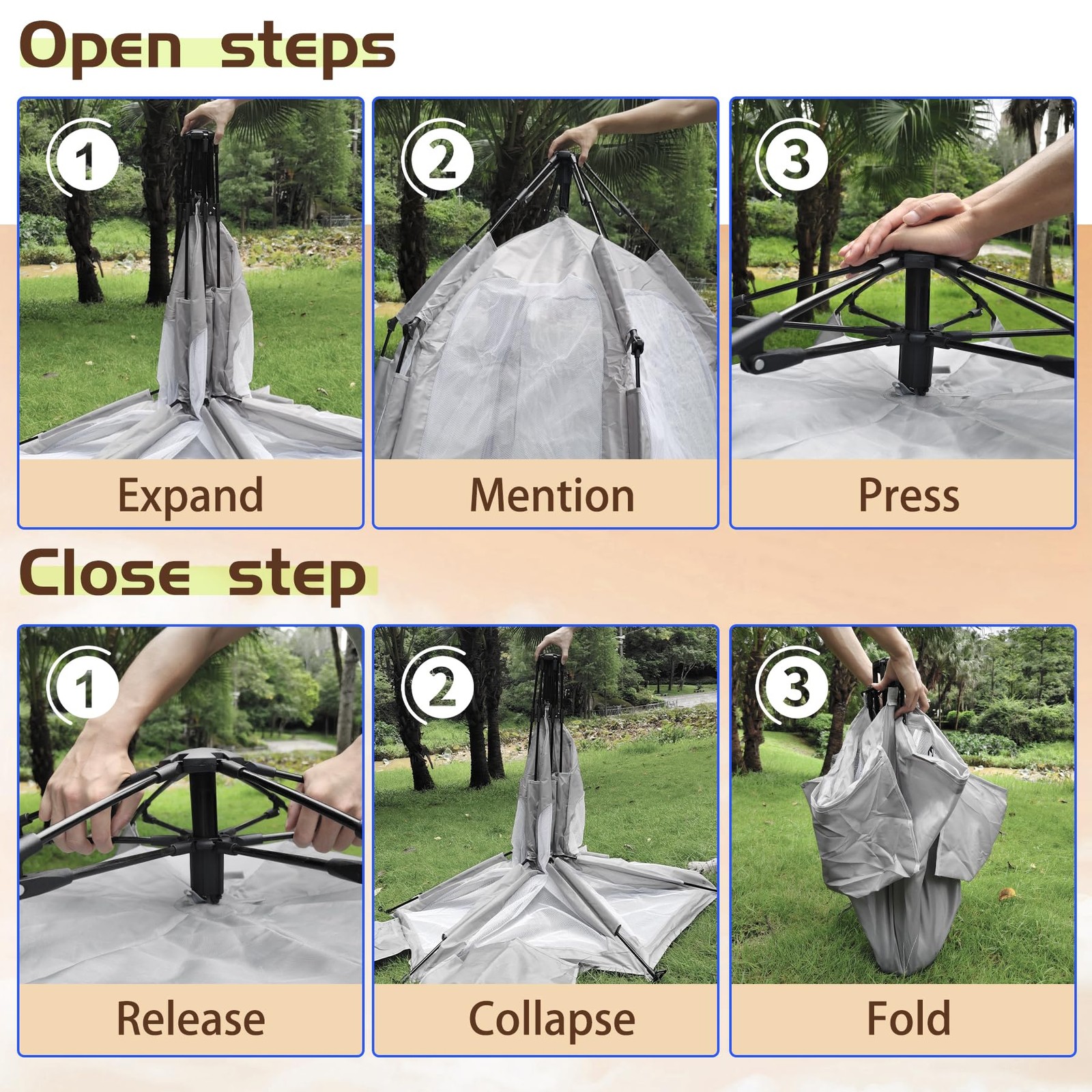 Open steps

1

Expand

2

Mention

3

Press

Close step

1

Release

2

Collapse

3

Fold