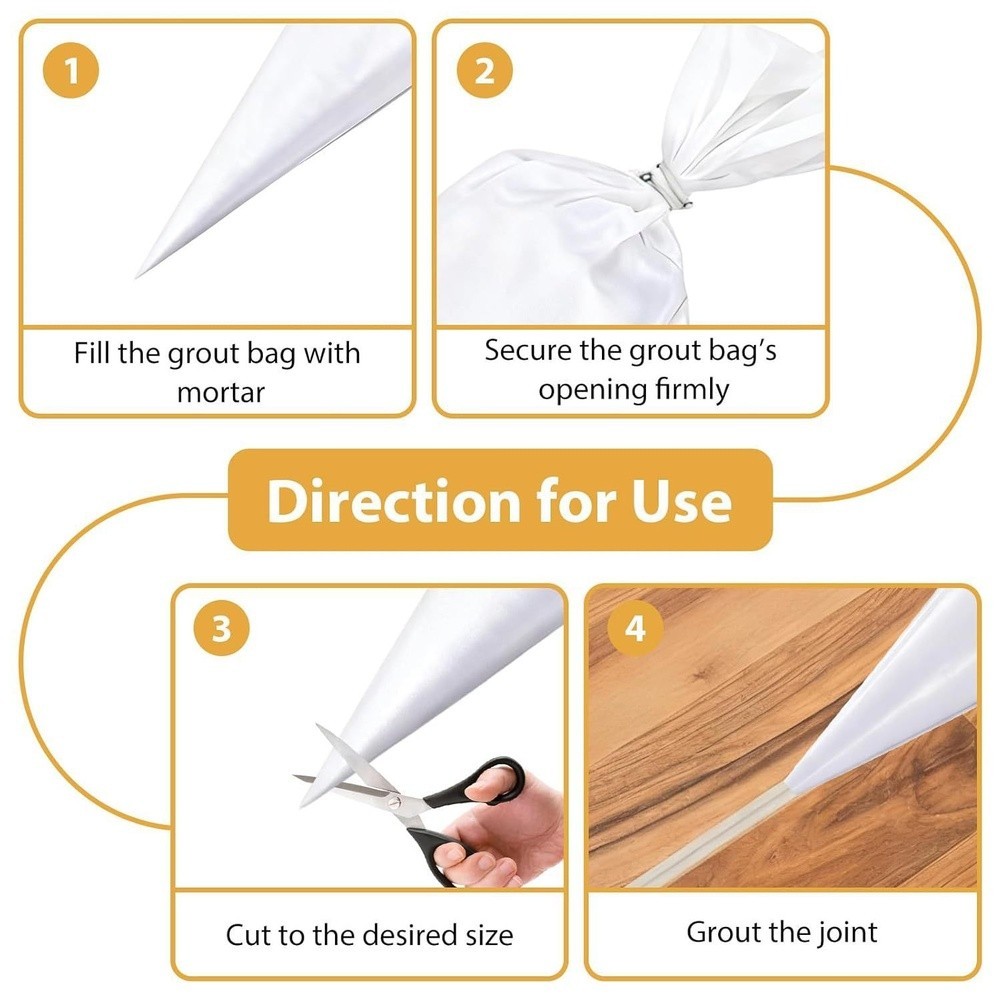 1

Fill the grout bag with mortar

2

Secure the grout bag's opening firmly

Direction for Use

3

Cut to the desired size

4

Grout the joint