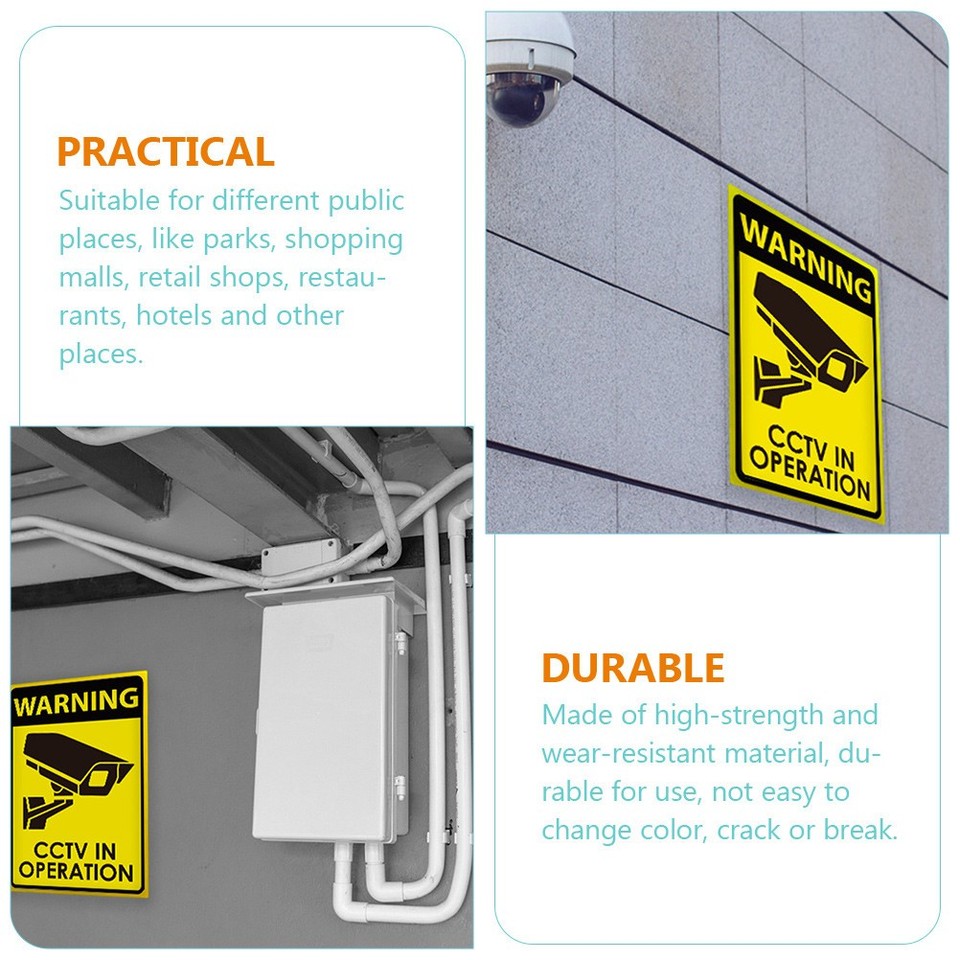 PRACTICAL

Suitable for different public places, like parks, shopping malls, retail shops, restaurants, hotels and other places.

WARNING

CCTV IN OPERATION

WARNING

CCTV IN OPERATION

DURABLE

Made of high-strength and wear-resistant material, durable for use, not easy to change color, crack or break.