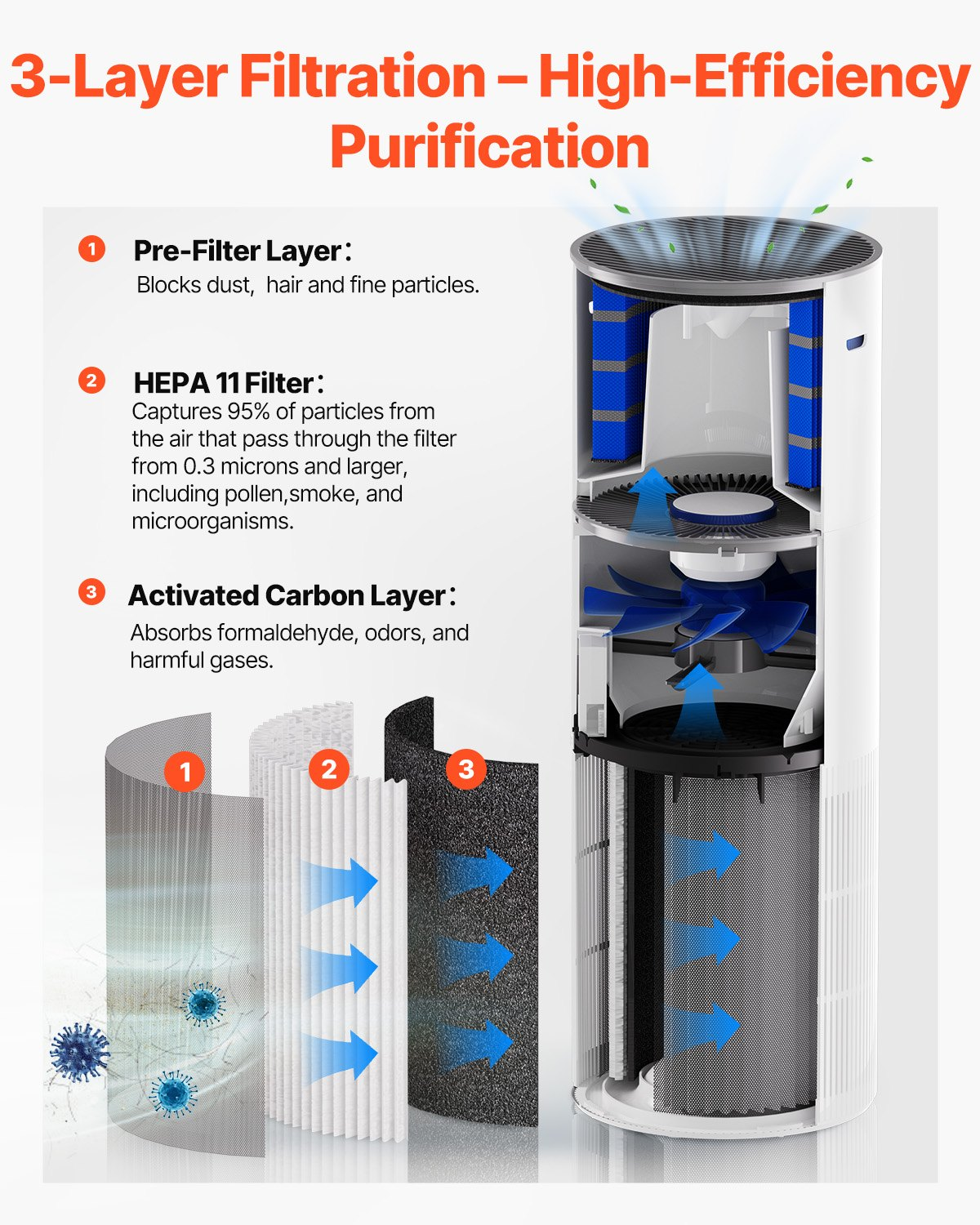 3-Layer Filtration – High-Efficiency Purification

1 Pre-Filter Layer：
Blocks dust,  hair and fine particles.

2 HEPA 11 Filter：
Captures 95% of particles from the air that pass through the filter from 0.3 microns and larger, including pollen,smoke, and microorganisms.

3 Activated Carbon Layer：
Absorbs formaldehyde, odors, and harmful gases.

1

2

3