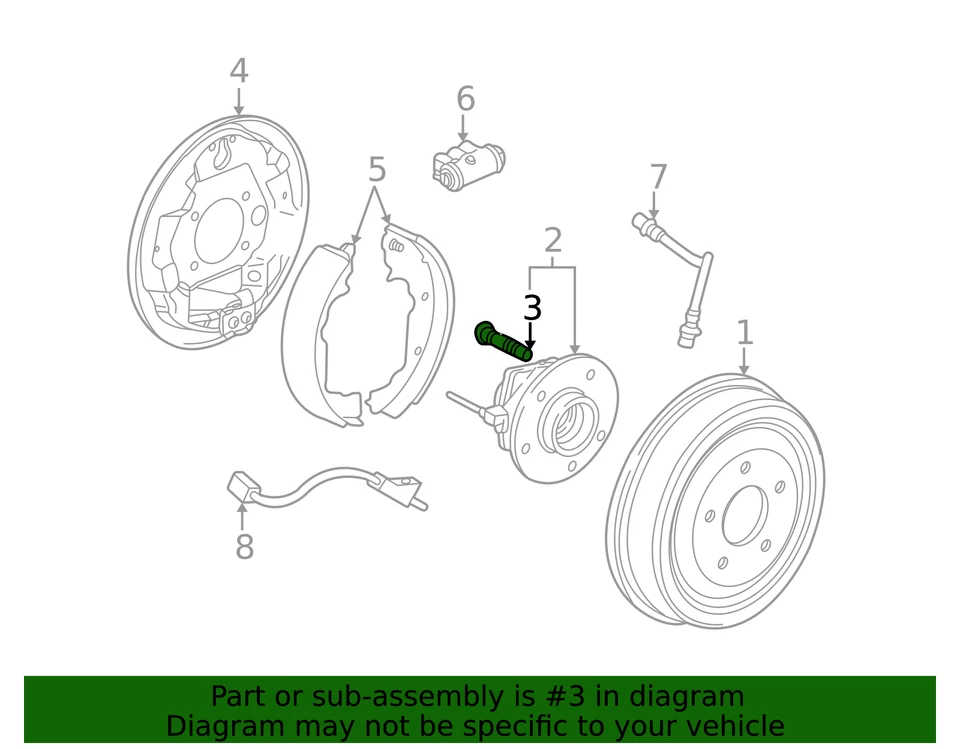 4
6
5
7
2
3
1
8

Part or sub-assembly is #3 in diagram
Diagram may not be specific to your vehicle