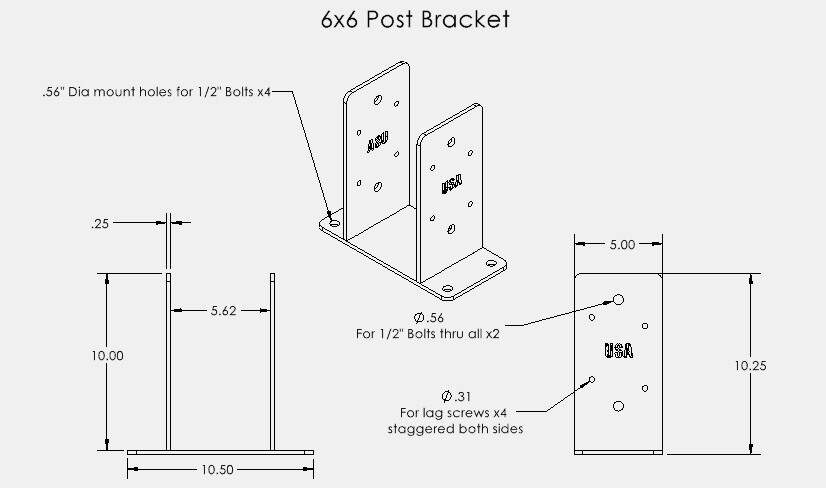 6x6 Post Bracket

.56" Dia mount holes for 1/2" Bolts x4

ASU

USA

.25

5.62

10.00

10.50

$\varnothing$.56
For 1/2" Bolts thru all x2

$\varnothing$.31
For lag screws x4
staggered both sides

5.00

USA

10.25