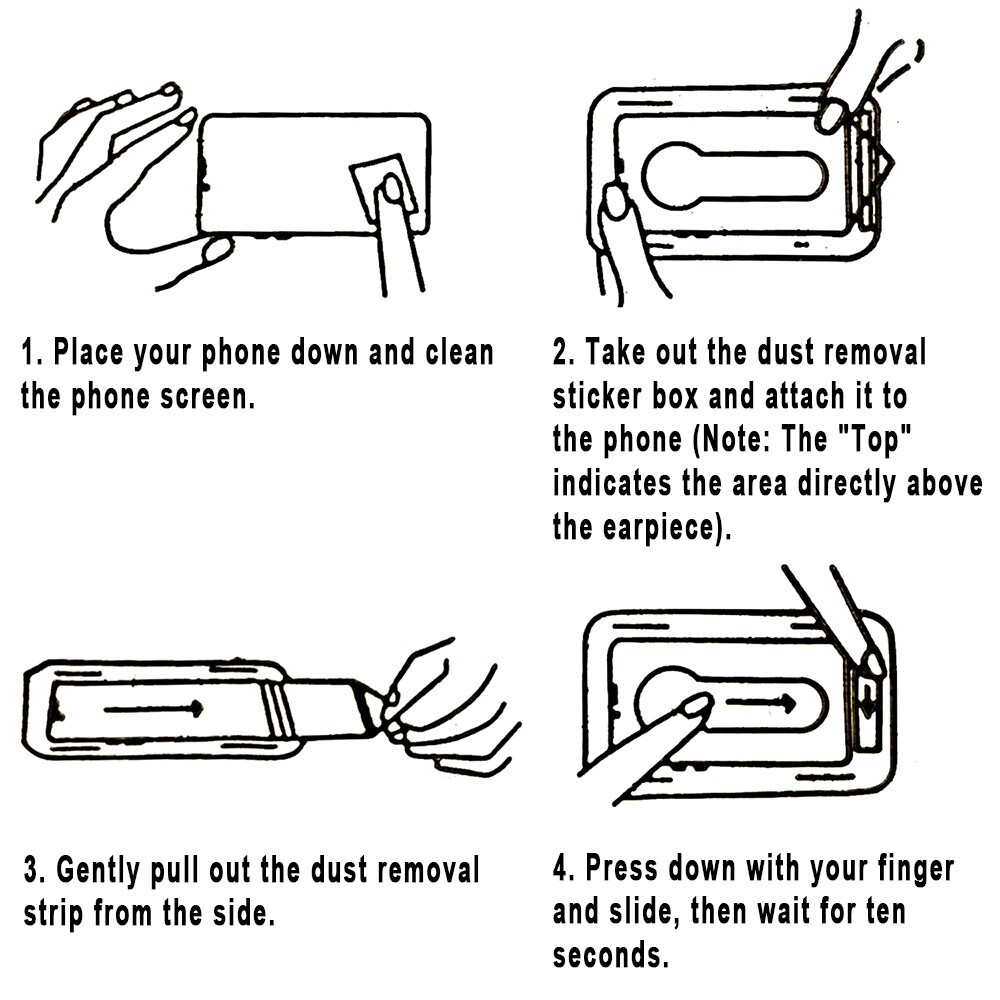 1. Place your phone down and clean the phone screen.

2. Take out the dust removal sticker box and attach it to the phone (Note: The "Top" indicates the area directly above the earpiece).

3. Gently pull out the dust removal strip from the side.

4. Press down with your finger and slide, then wait for ten seconds.