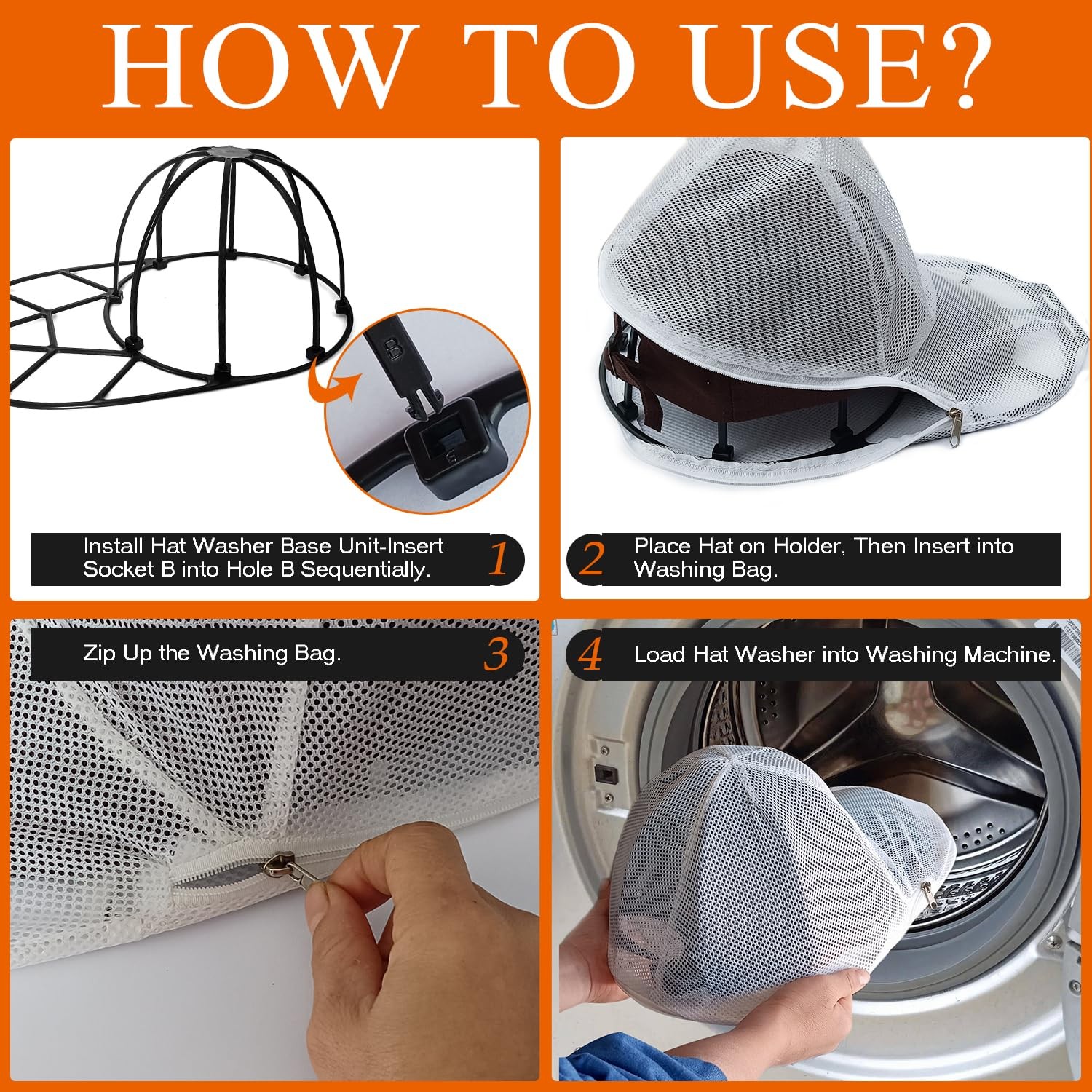 HOW TO USE?

B

Install Hat Washer Base Unit-Insert Socket B into Hole B Sequentially. 1

2 Place Hat on Holder, Then Insert into Washing Bag.

Zip Up the Washing Bag. 3

4 Load Hat Washer into Washing Machine.