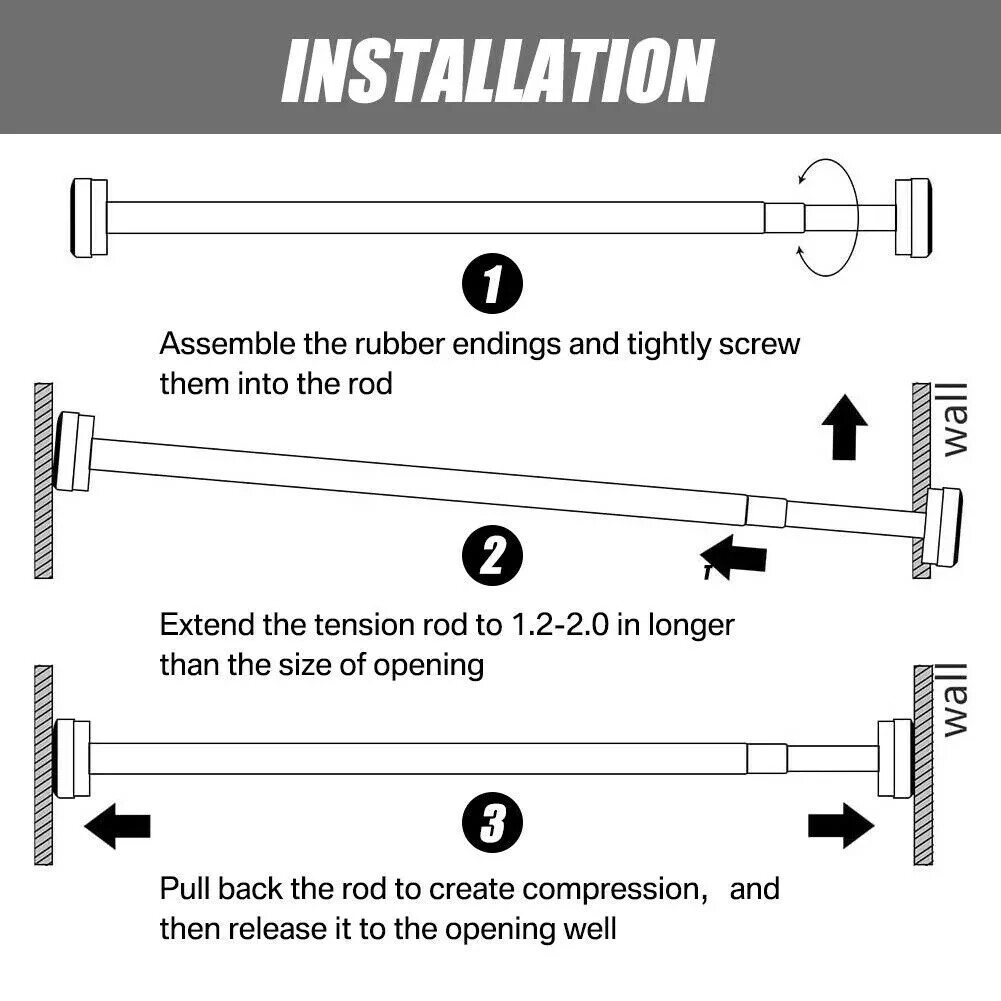 INSTALLATION

1

Assemble the rubber endings and tightly screw them into the rod

wall

2

Extend the tension rod to 1.2-2.0 in longer than the size of opening

wall

3

Pull back the rod to create compression, and then release it to the opening well